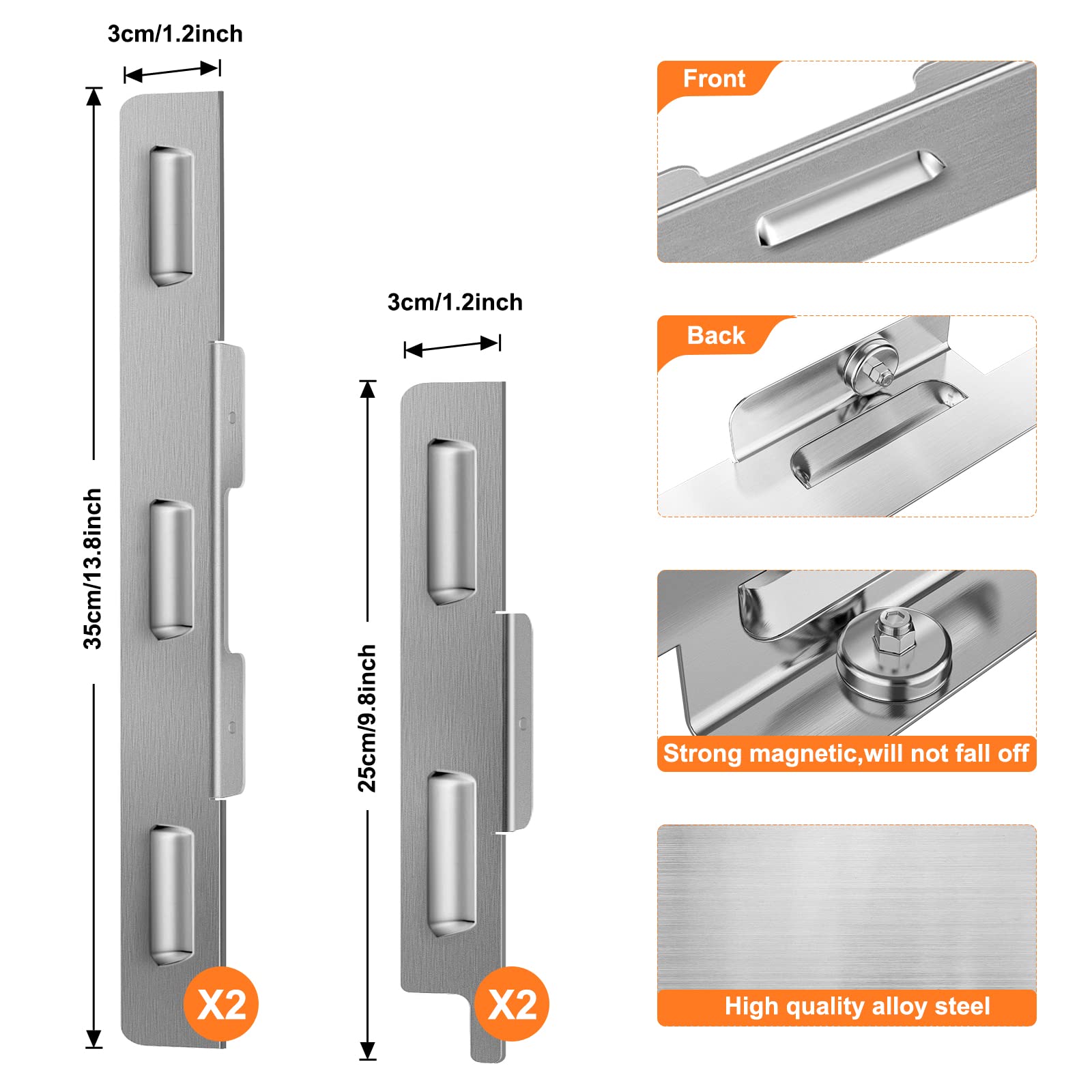 3cm/1.2inch

35cm/13.8inch

X2

3cm/1.2inch

25cm/9.8inch

X2

Front

Back

Strong magnetic,will not fall off

High quality alloy steel