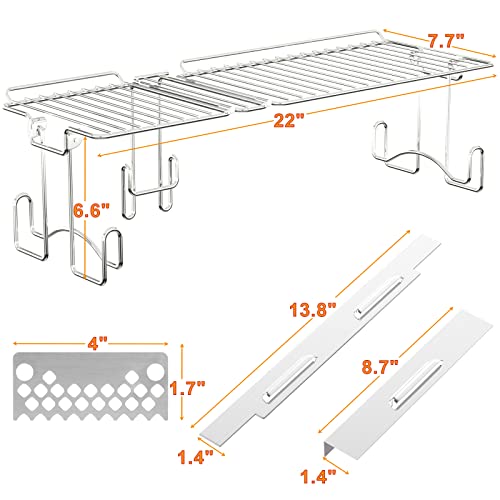 7.7"

22"

6.6"

13.8"

4"

1.7"

8.7"

1.4"

1.4"