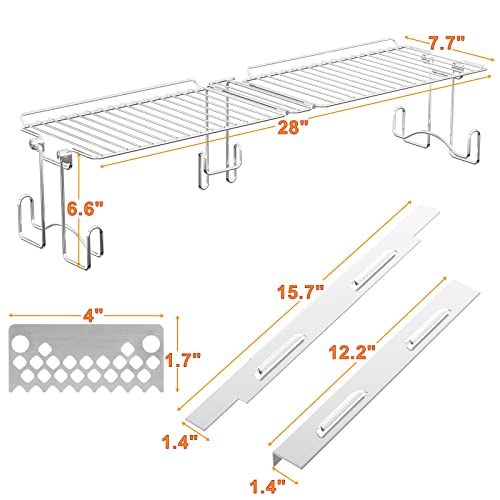 7.7"

28"

6.6"

15.7"

4"

1.7"

12.2"

1.4"

1.4"