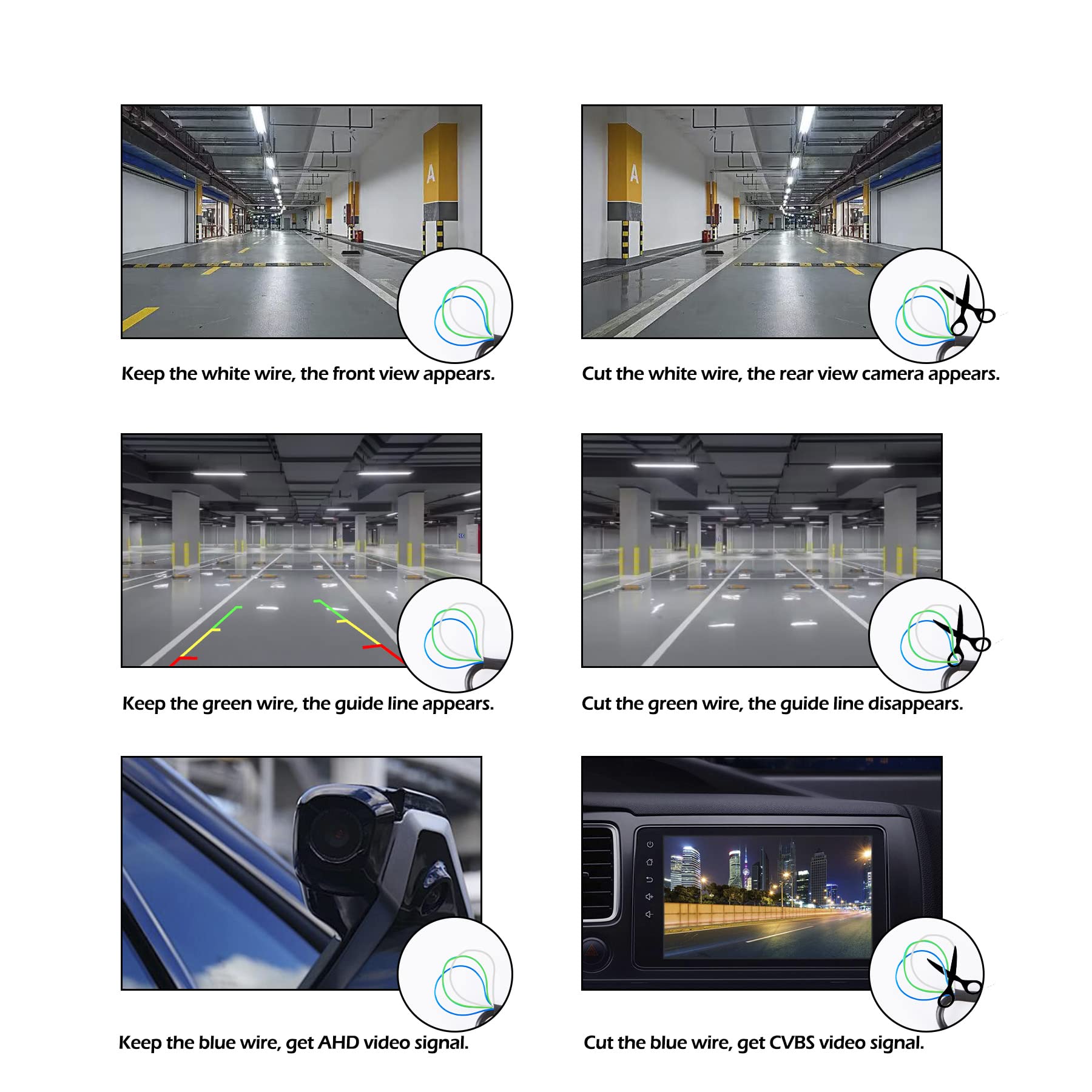 A

Keep the white wire, the front view appears.

A

Cut the white wire, the rear view camera appears.

Keep the green wire, the guide line appears.

Cut the green wire, the guide line disappears.

Keep the blue wire, get AHD video signal.

Cut the blue wire, get CVBS video signal.