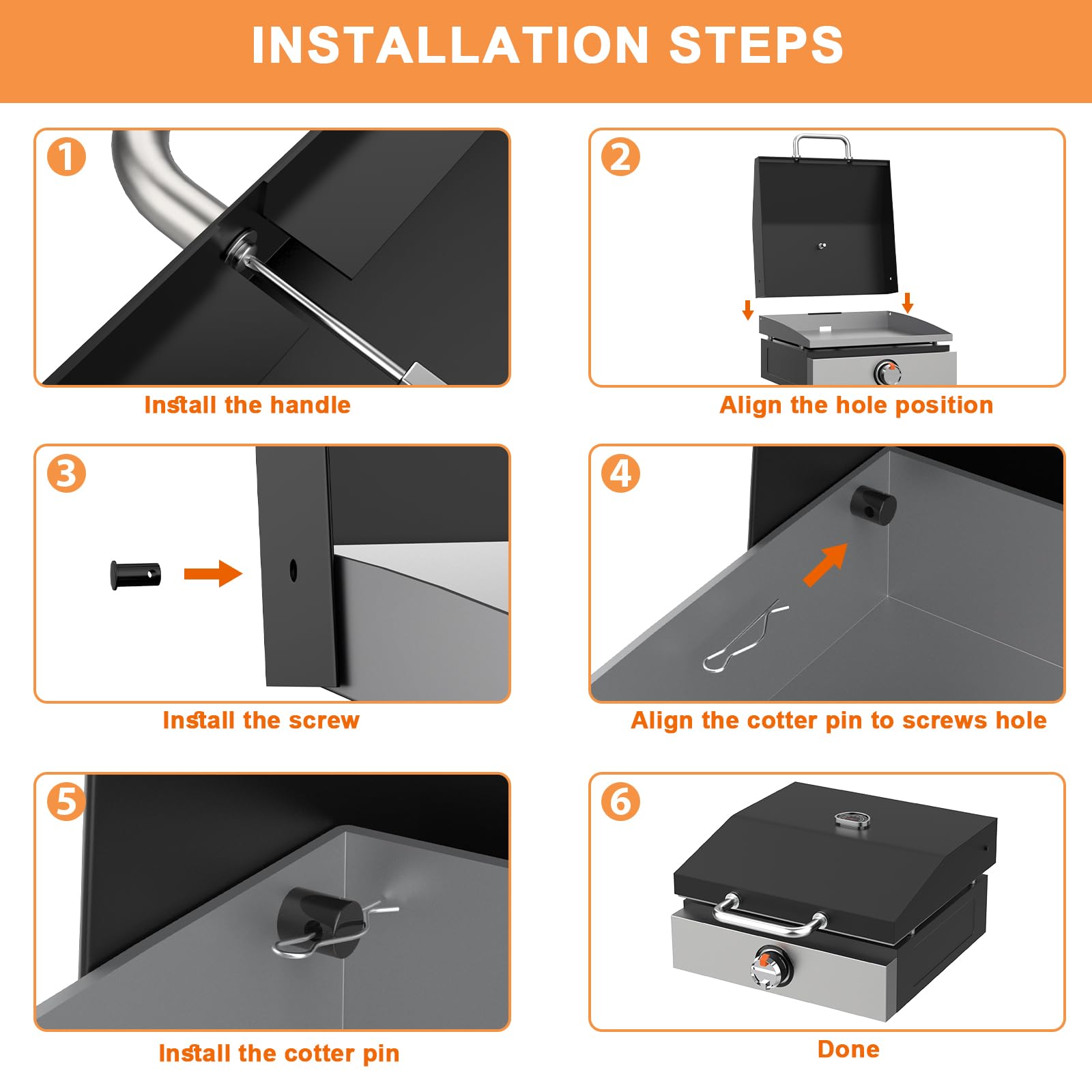 INSTALLATION STEPS

1

Install the handle

2

Align the hole position

3

Install the screw

4

Align the cotter pin to screws hole

5

Install the cotter pin

6

Done