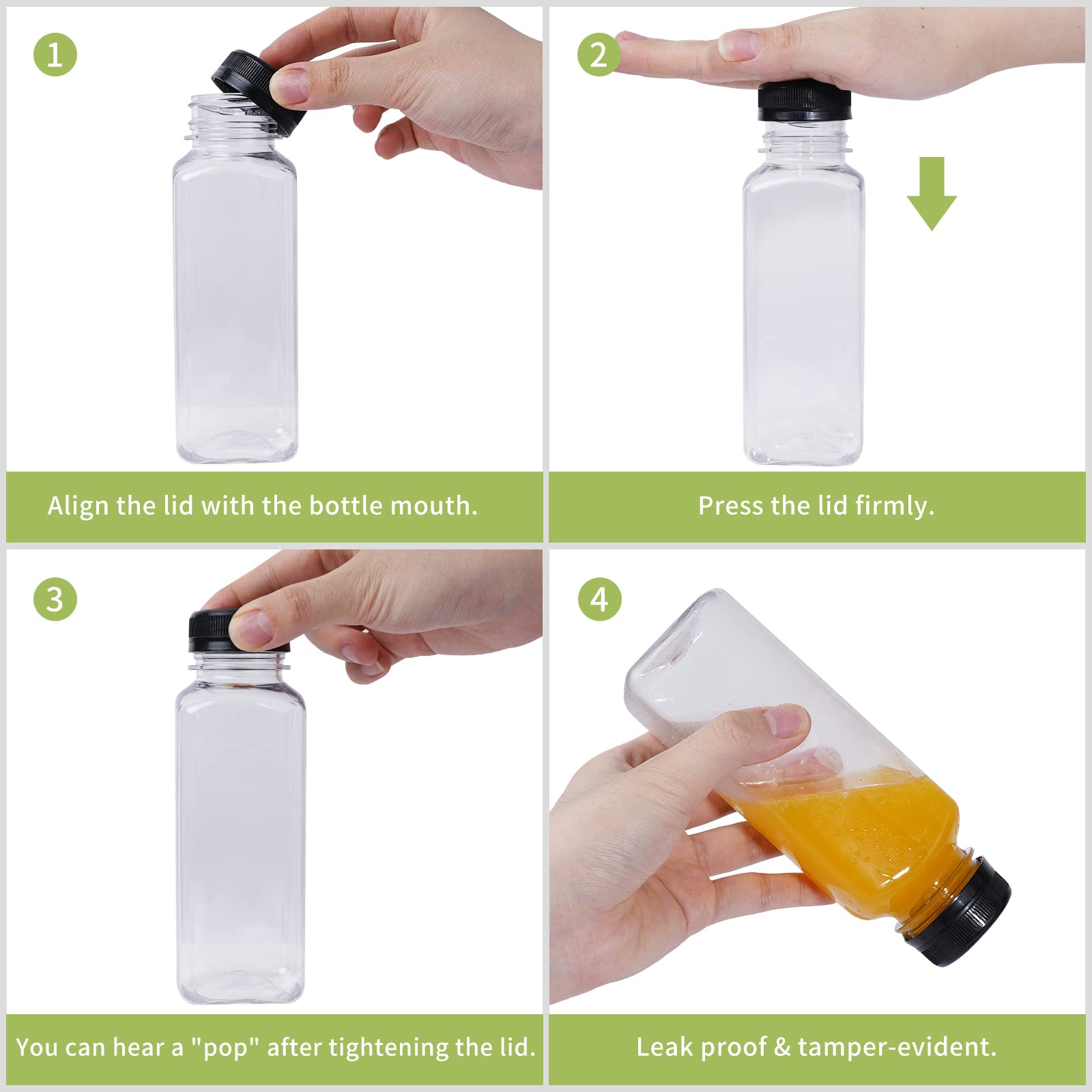 1

Align the lid with the bottle mouth.

2

Press the lid firmly.

3

You can hear a "pop" after tightening the lid.

4

Leak proof & tamper-evident.