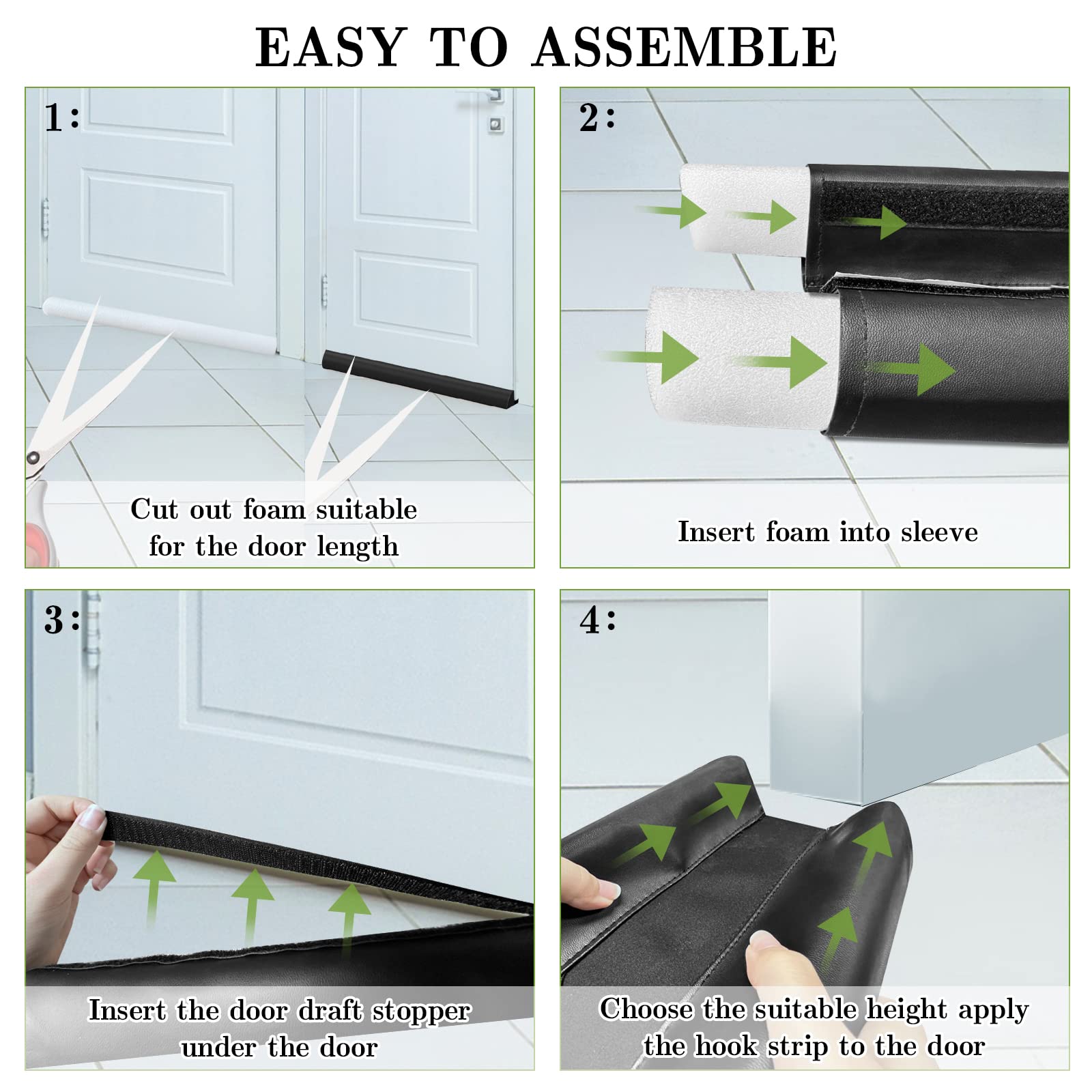 EASY TO ASSEMBLE

1:

Cut out foam suitable for the door length

2:

Insert foam into sleeve

3:

Insert the door draft stopper under the door

4:

Choose the suitable height apply the hook strip to the door