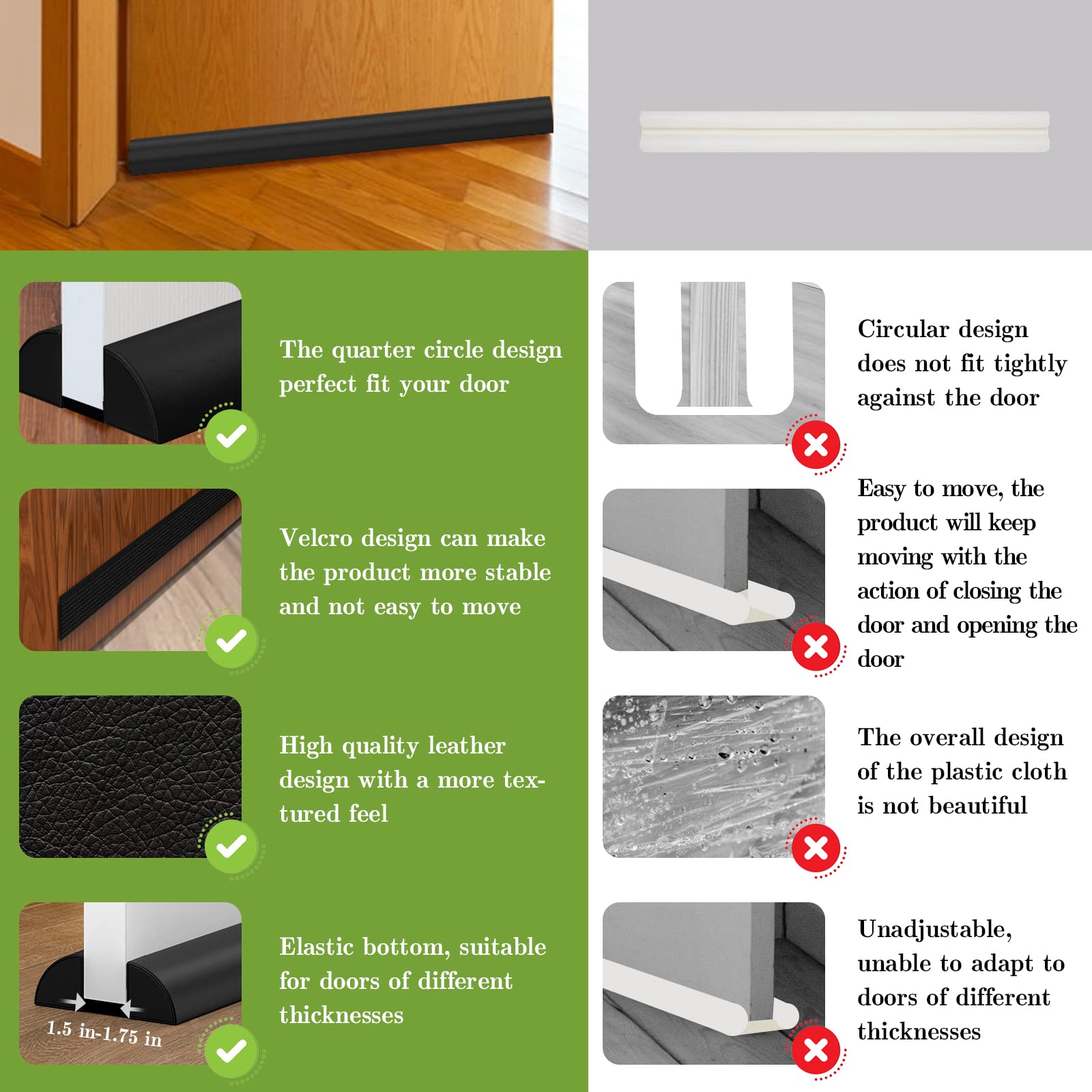 The quarter circle design perfect fit your door

Velcro design can make the product more stable and not easy to move

High quality leather design with a more textured feel

1.5 in-1.75 in

Elastic bottom, suitable for doors of different thicknesses

Circular design does not fit tightly against the door

Easy to move, the product will keep moving with the action of closing the door and opening the door

The overall design of the plastic cloth is not beautiful

Unadjustable, unable to adapt to doors of different thicknesses