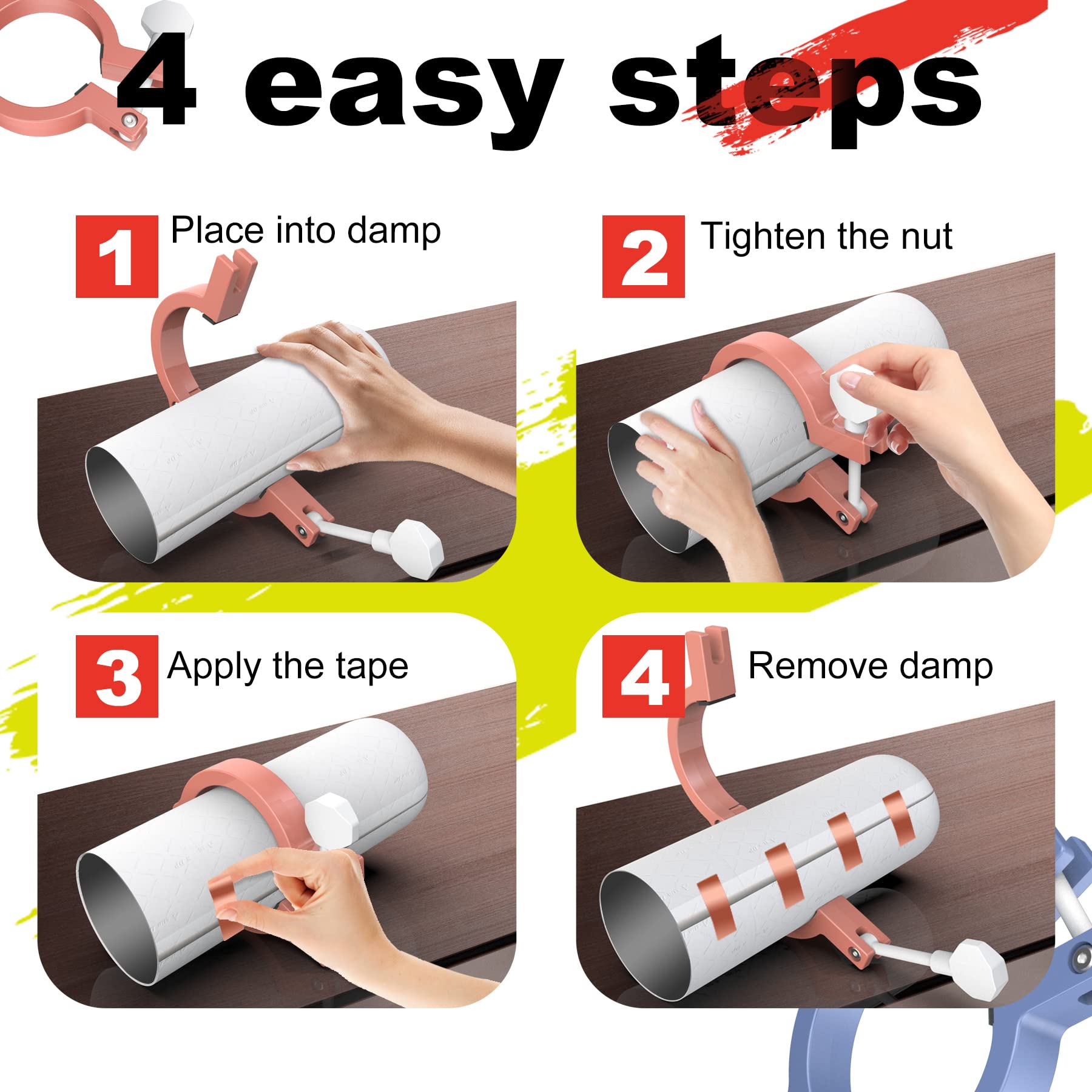 4 easy steps

1 Place into damp

2 Tighten the nut

3 Apply the tape

4 Remove damp