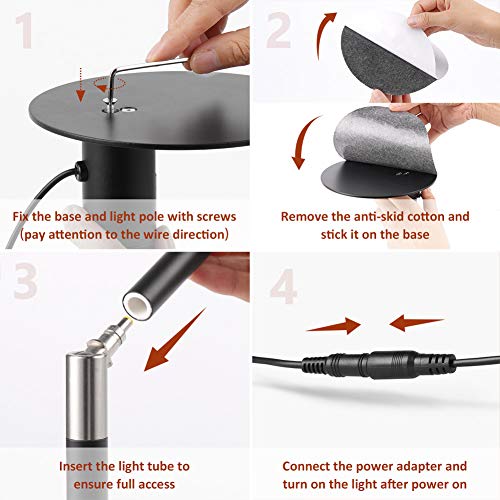 1

Fix the base and light pole with screws (pay attention to the wire direction)

2

Remove the anti-skid cotton and stick it on the base

3

Insert the light tube to ensure full access

4

Connect the power adapter and turn on the light after power on