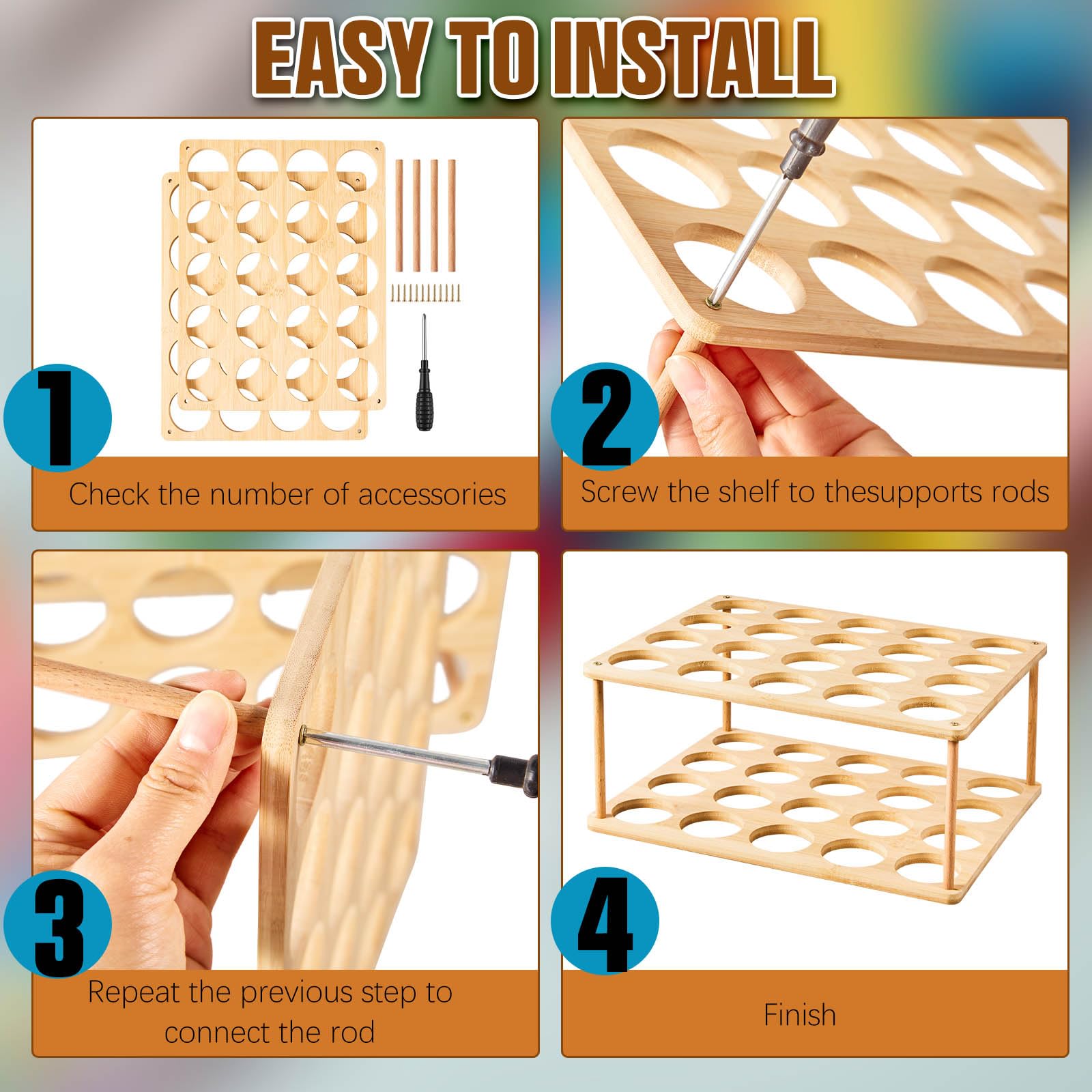 EASY TO INSTALL

1

Check the number of accessories

2

Screw the shelf to thesupports rods

3

Repeat the previous step to connect the rod

4

Finish