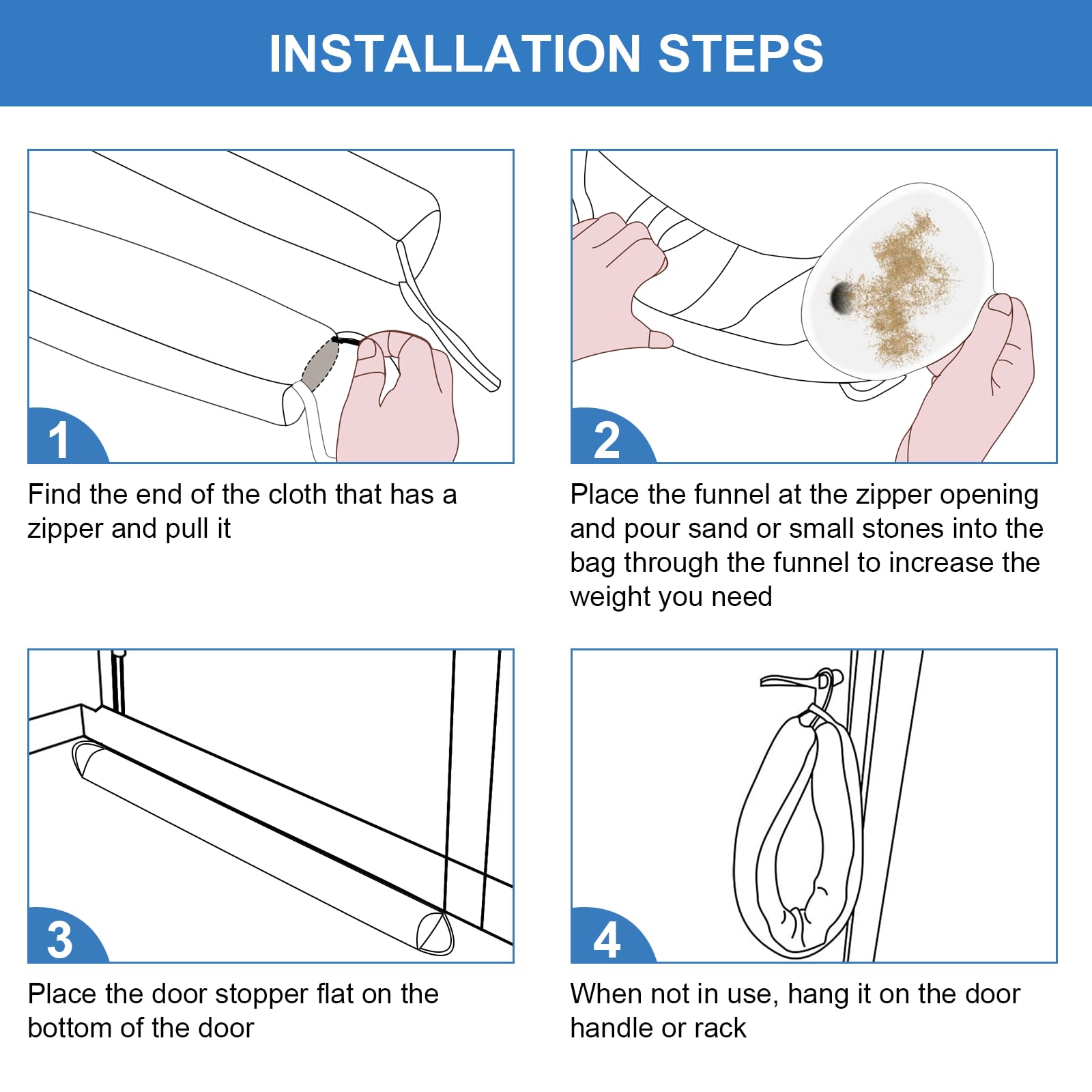 INSTALLATION STEPS

1

Find the end of the cloth that has a zipper and pull it

2

Place the funnel at the zipper opening and pour sand or small stones into the bag through the funnel to increase the weight you need

3

Place the door stopper flat on the bottom of the door

4

When not in use, hang it on the door handle or rack