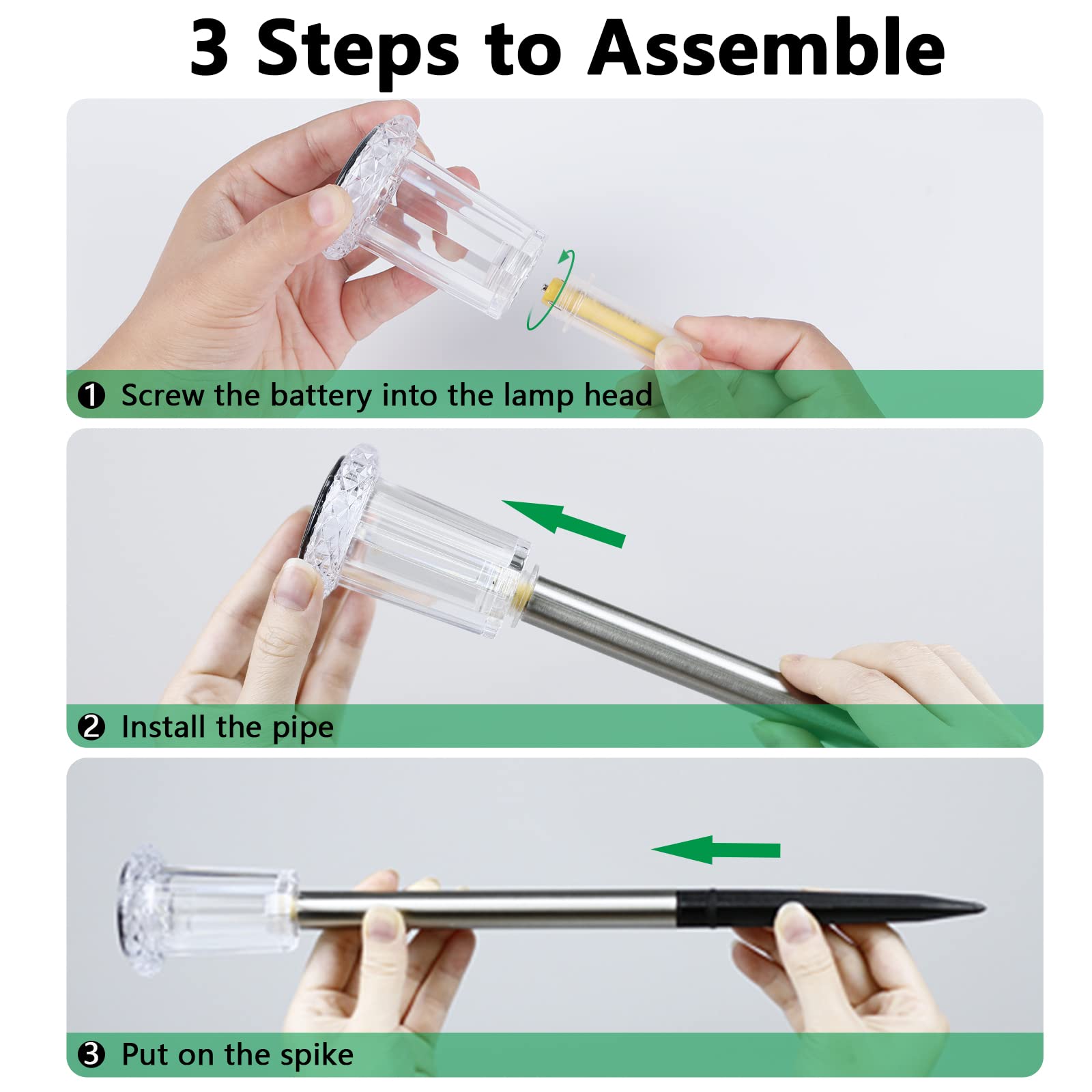 3 Steps to Assemble

❶ Screw the battery into the lamp head

❷ Install the pipe

❸ Put on the spike