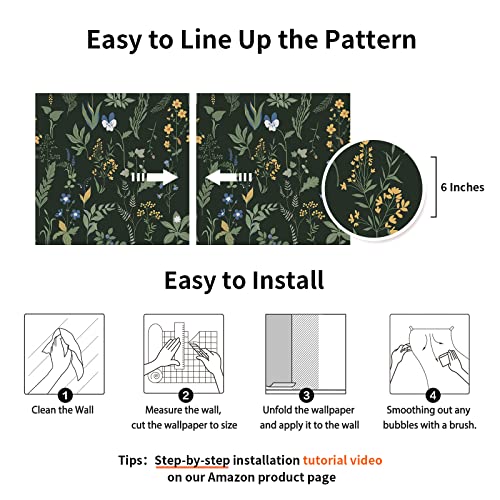 Easy to Line Up the Pattern

6 Inches

Easy to Install

1
Clean the Wall

2
Measure the wall, cut the wallpaper to size

3
Unfold the wallpaper and apply it to the wall

4
Smoothing out any bubbles with a brush.

Tips: Step-by-step installation tutorial video on our Amazon product page