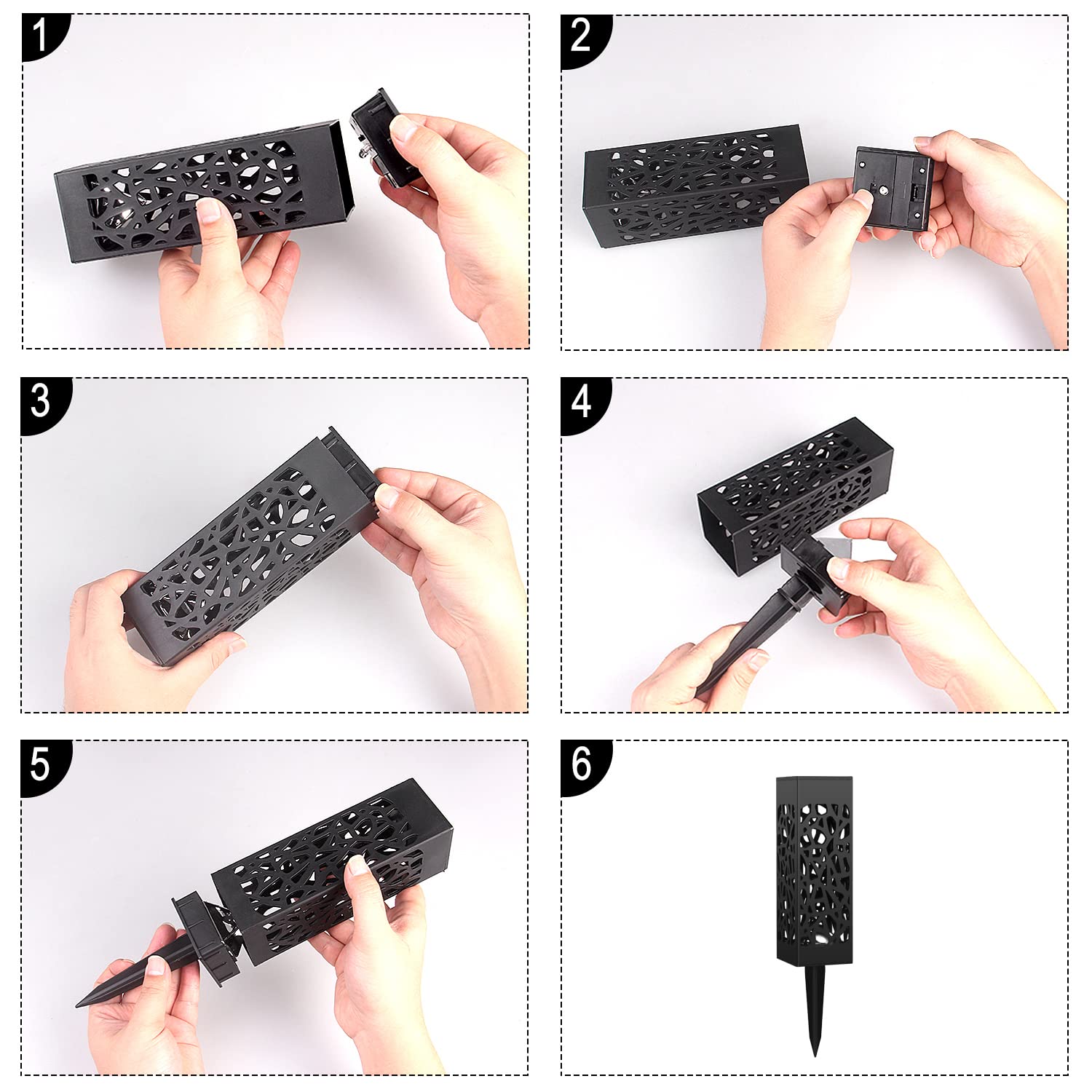 1

2

3

4

5

6