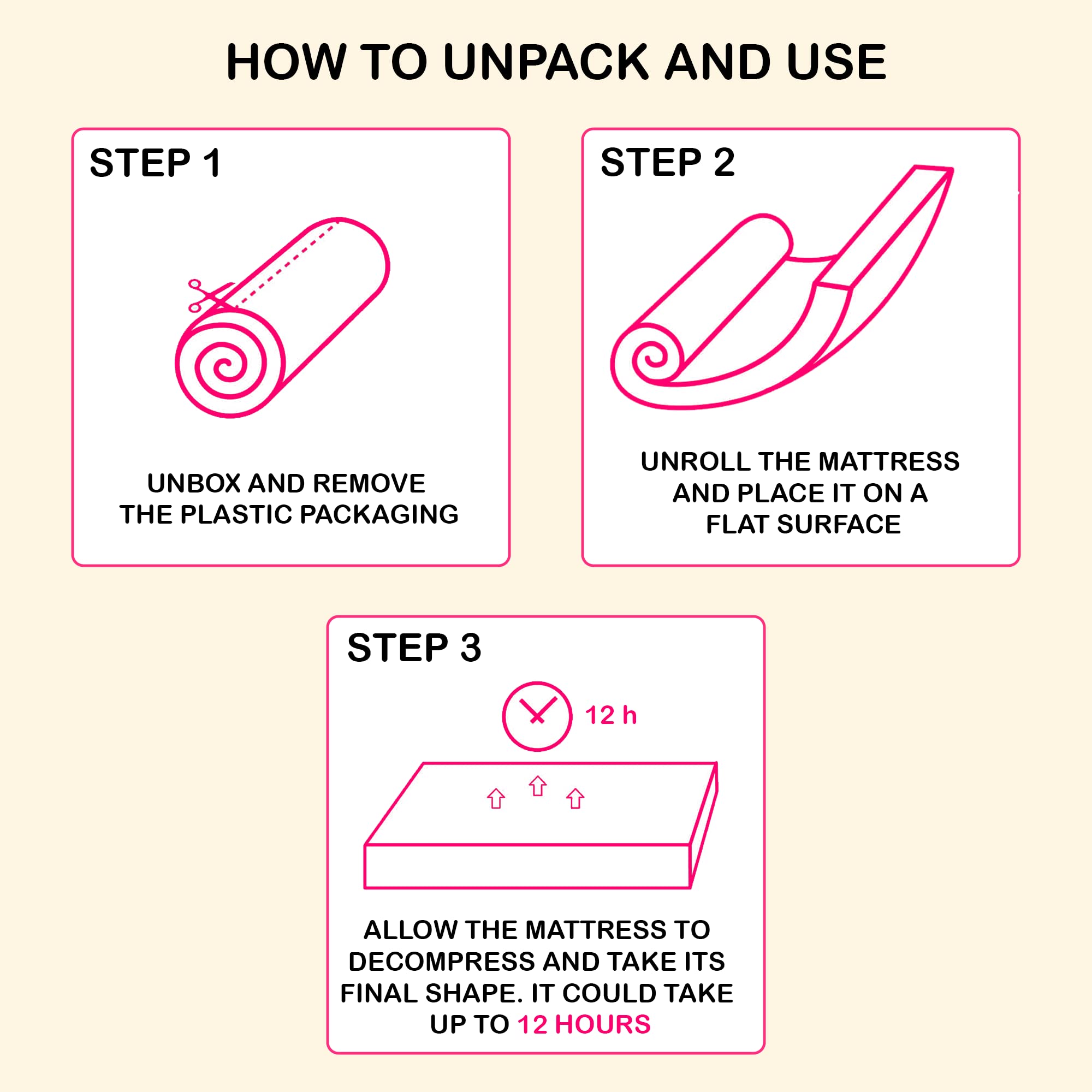 HOW TO UNPACK AND USE

STEP 1

UNBOX AND REMOVE THE PLASTIC PACKAGING

STEP 2

UNROLL THE MATTRESS AND PLACE IT ON A FLAT SURFACE

STEP 3

12 h

ALLOW THE MATTRESS TO DECOMPRESS AND TAKE ITS FINAL SHAPE. IT COULD TAKE UP TO 12 HOURS