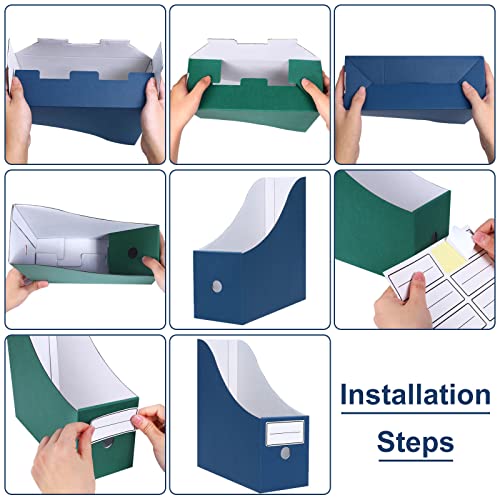 Installation

Steps