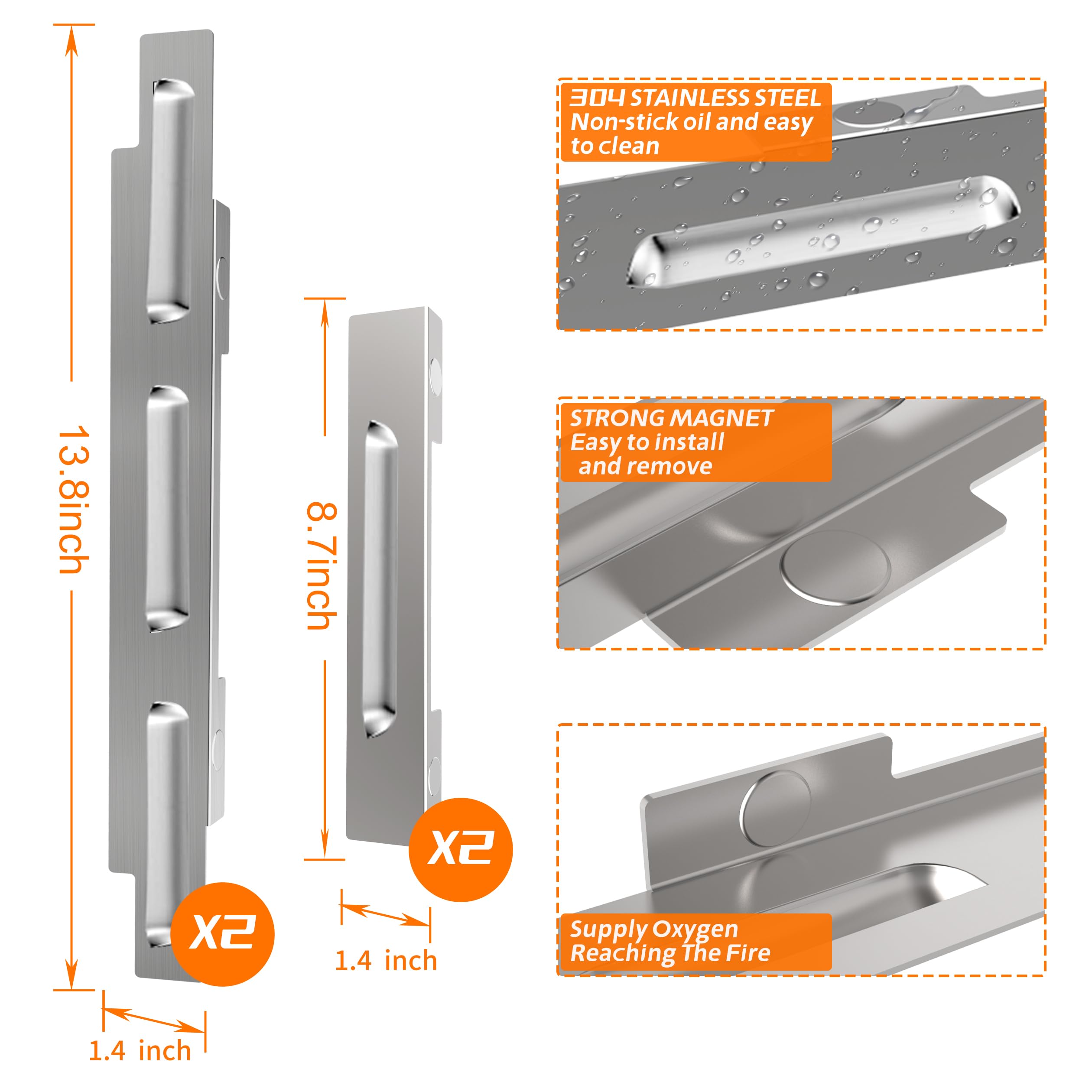 13.8inch

X2

1.4 inch

8.7inch

X2

1.4 inch

304 STAINLESS STEEL
Non-stick oil and easy to clean

STRONG MAGNET
Easy to install and remove

Supply Oxygen
Reaching The Fire