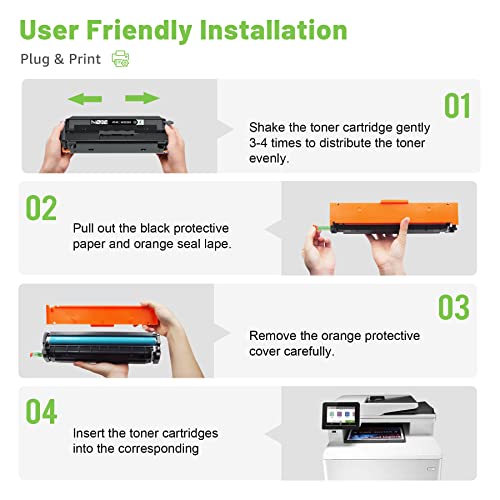 User Friendly Installation

Plug & Print

01

Shake the toner cartridge gently 3-4 times to distribute the toner evenly.

02

Pull out the black protective paper and orange seal lape.

03

Remove the orange protective cover carefully.

04

Insert the toner cartridges into the corresponding