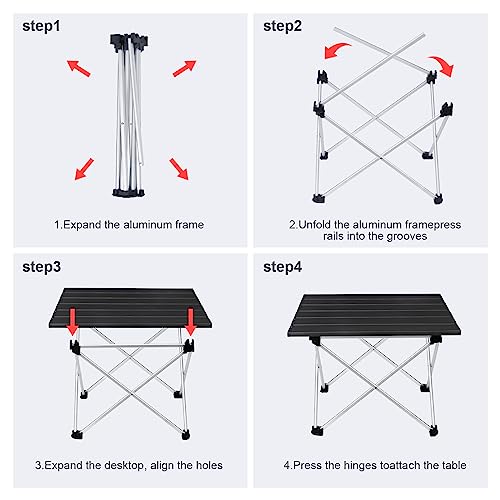 step1

1.Expand the aluminum frame

step2

2.Unfold the aluminum framepress rails into the grooves

step3

3.Expand the desktop, align the holes

step4

4.Press the hinges toattach the table