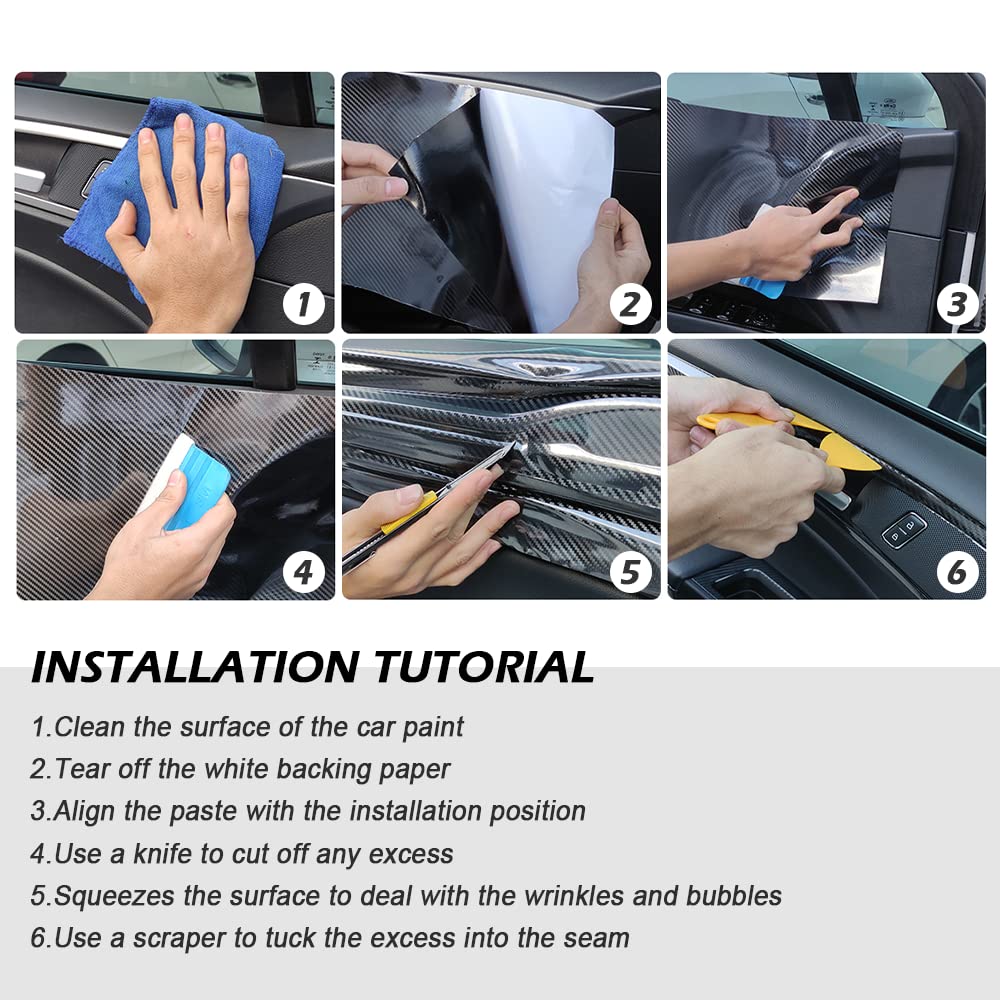 1

2

3

4

5

6

INSTALLATION TUTORIAL

1.Clean the surface of the car paint

2.Tear off the white backing paper

3.Align the paste with the installation position

4.Use a knife to cut off any excess

5.Squeezes the surface to deal with the wrinkles and bubbles

6.Use a scraper to tuck the excess into the seam