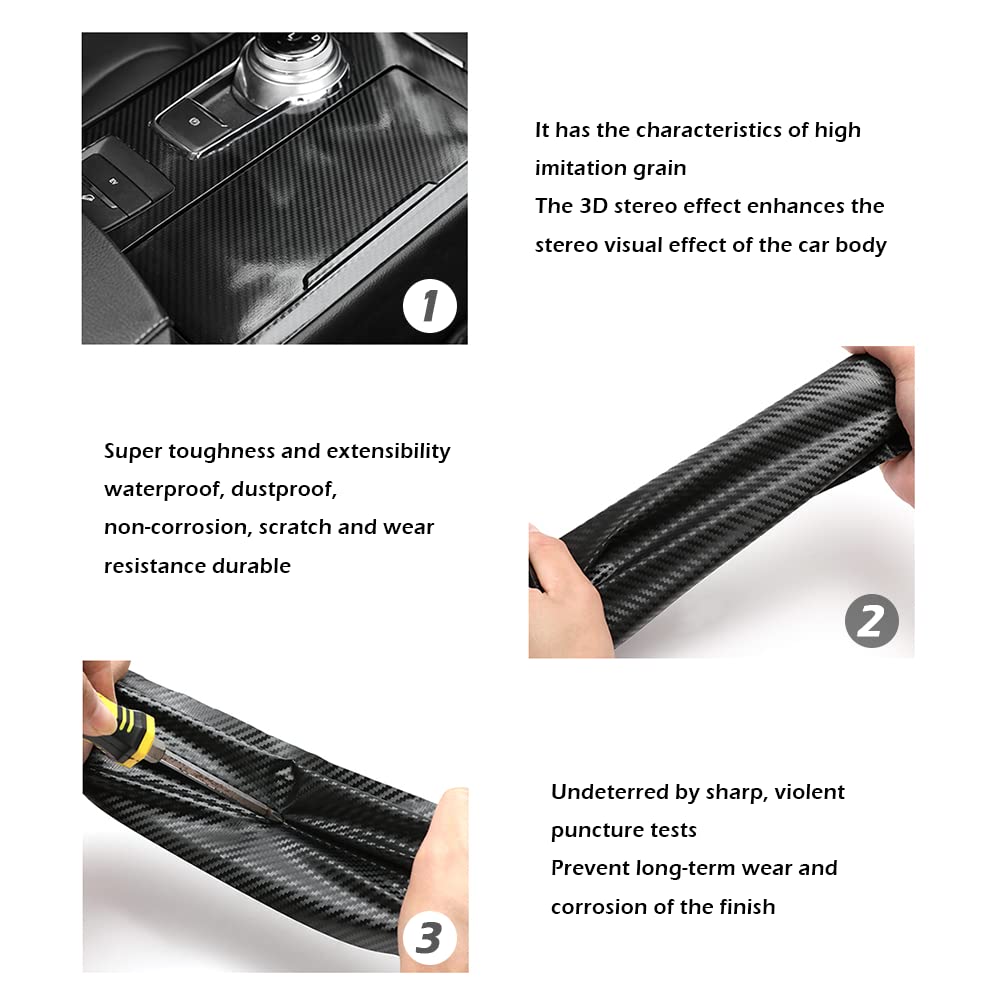 1

It has the characteristics of high imitation grain
The 3D stereo effect enhances the stereo visual effect of the car body

Super toughness and extensibility waterproof, dustproof, non-corrosion, scratch and wear resistance durable

2

3

Undeterred by sharp, violent puncture tests
Prevent long-term wear and corrosion of the finish