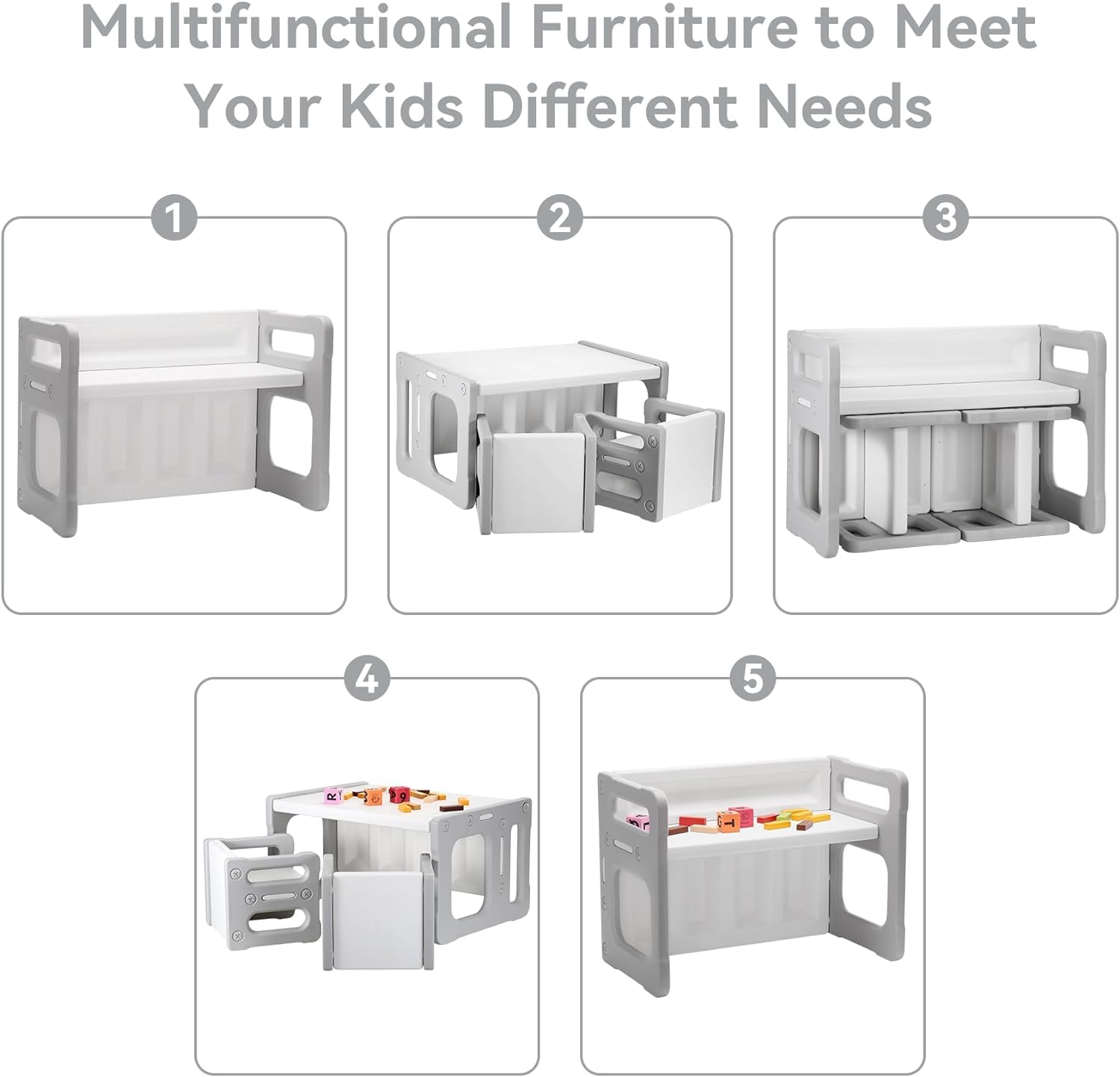 Multifunctional Furniture to Meet Your Kids Different Needs

1

2

3

4

5