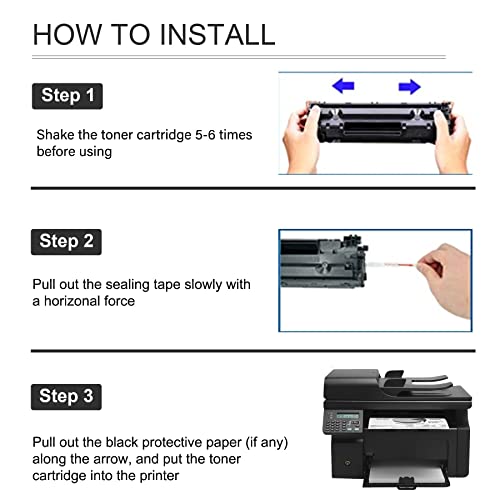 HOW TO INSTALL

Step 1

Shake the toner cartridge 5-6 times before using

Step 2

Pull out the sealing tape slowly with a horizonal force

Step 3

Pull out the black protective paper (if any) along the arrow, and put the toner cartridge into the printer