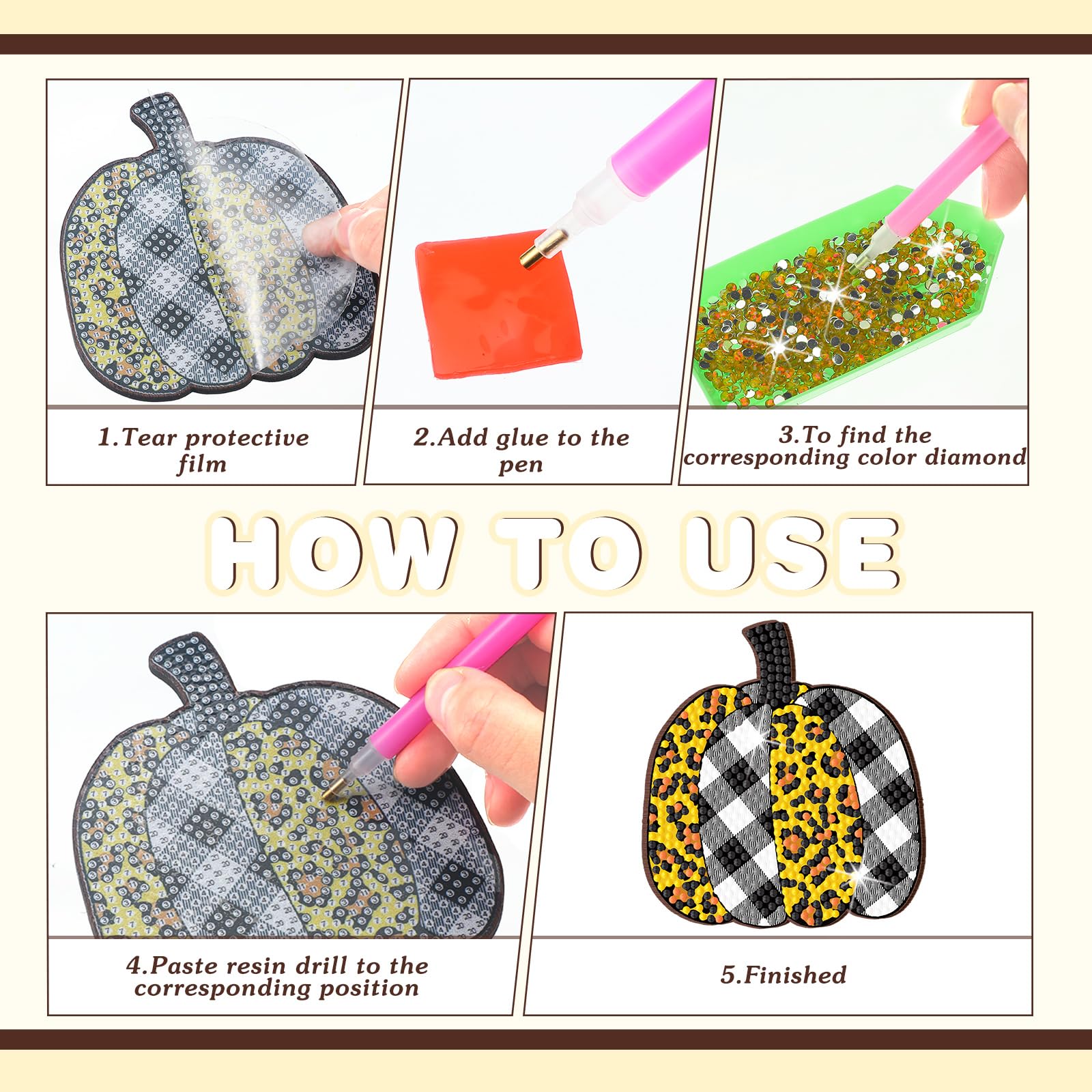 1.Tear protective film

2.Add glue to the pen

3.To find the corresponding color diamond

HOW TO USE

4.Paste resin drill to the corresponding position

5.Finished