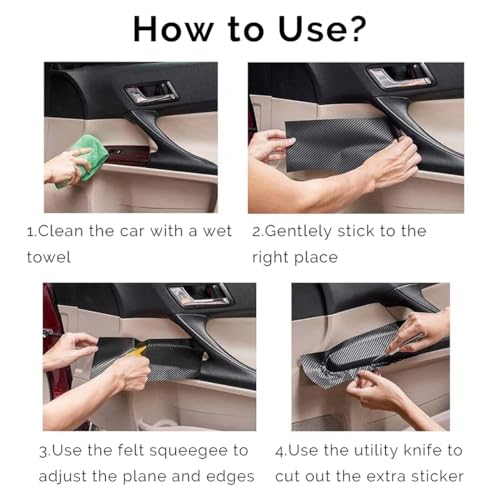 How to Use?

1.Clean the car with a wet towel

2.Gentlely stick to the right place

3.Use the felt squeegee to adjust the plane and edges

4.Use the utility knife to cut out the extra sticker