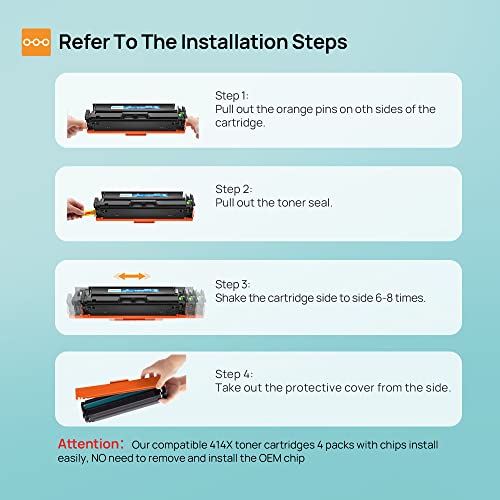 Refer To The Installation Steps

Step 1:
Pull out the orange pins on oth sides of the cartridge.

Step 2:
Pull out the toner seal.

Step 3:
Shake the cartridge side to side 6-8 times.

Step 4:
Take out the protective cover from the side.

Attention: Our compatible 414X toner cartridges 4 packs with chips install easily, NO need to remove and install the OEM chip