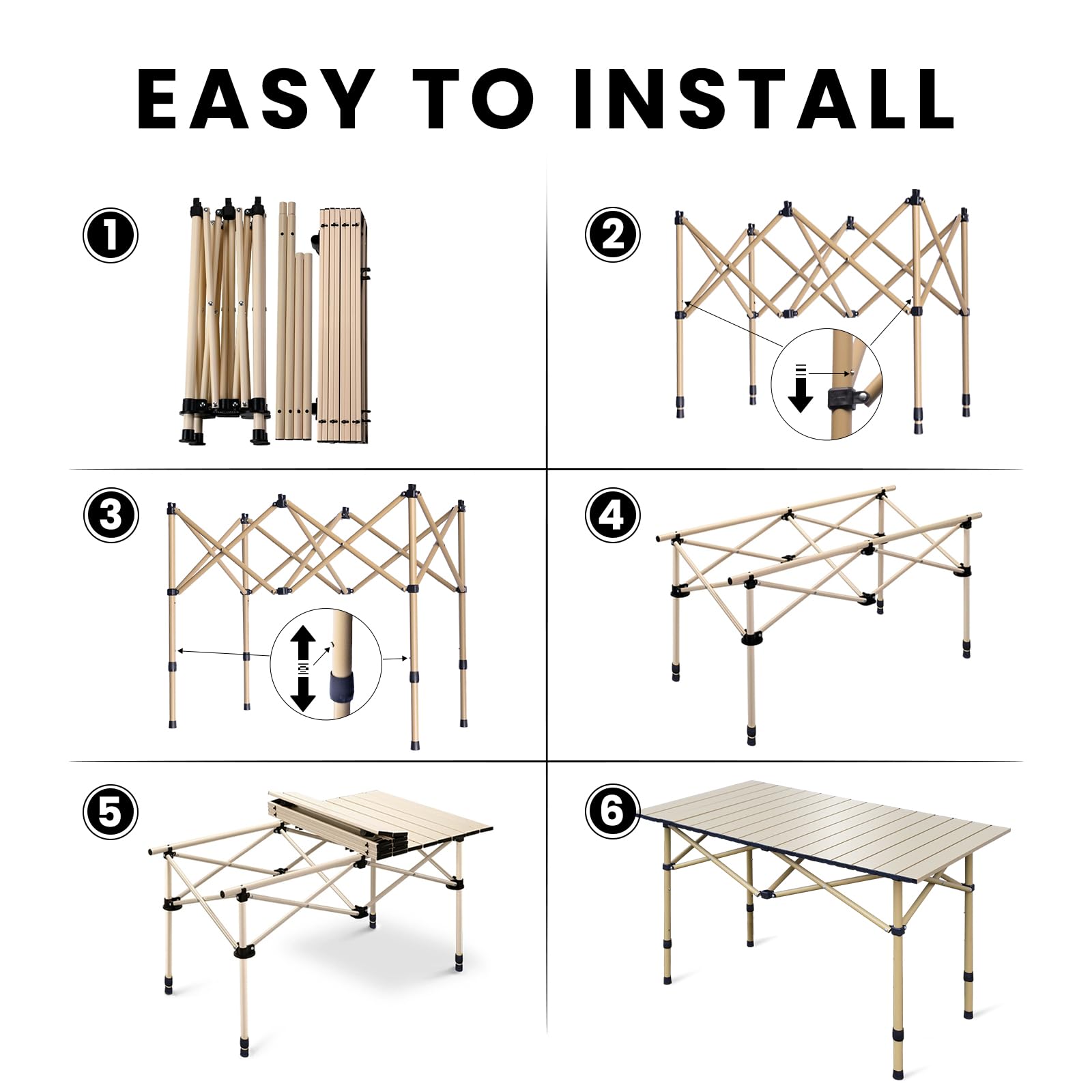 EASY TO INSTALL

1

2

3

4

5

6