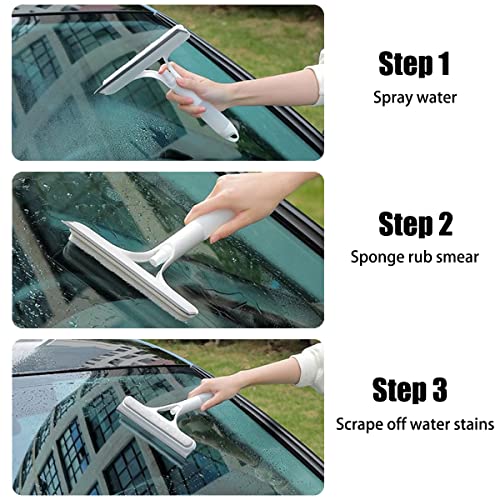 Step 1
Spray water

Step 2
Sponge rub smear

Step 3
Scrape off water stains