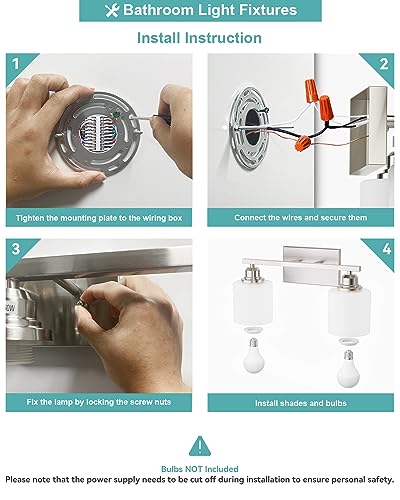 Bathroom Light Fixtures

Install Instruction

1

Tighten the mounting plate to the wiring box

2

Connect the wires and secure them

3

Fix the lamp by locking the screw nuts

4

Install shades and bulbs

Bulbs NOT Included
Please note that the power supply needs to be cut off during installation to ensure personal safety.