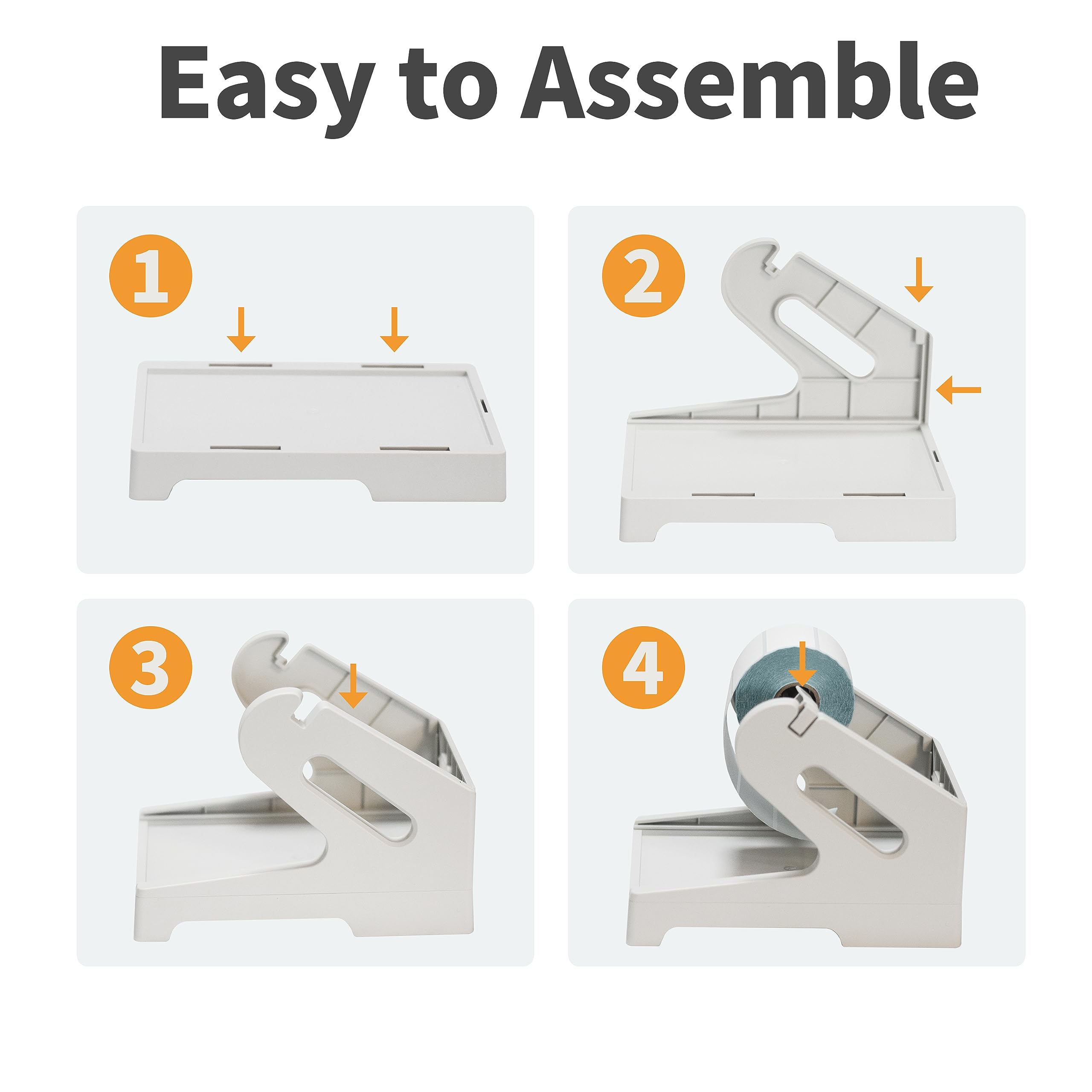 Easy to Assemble

1

2

3

4