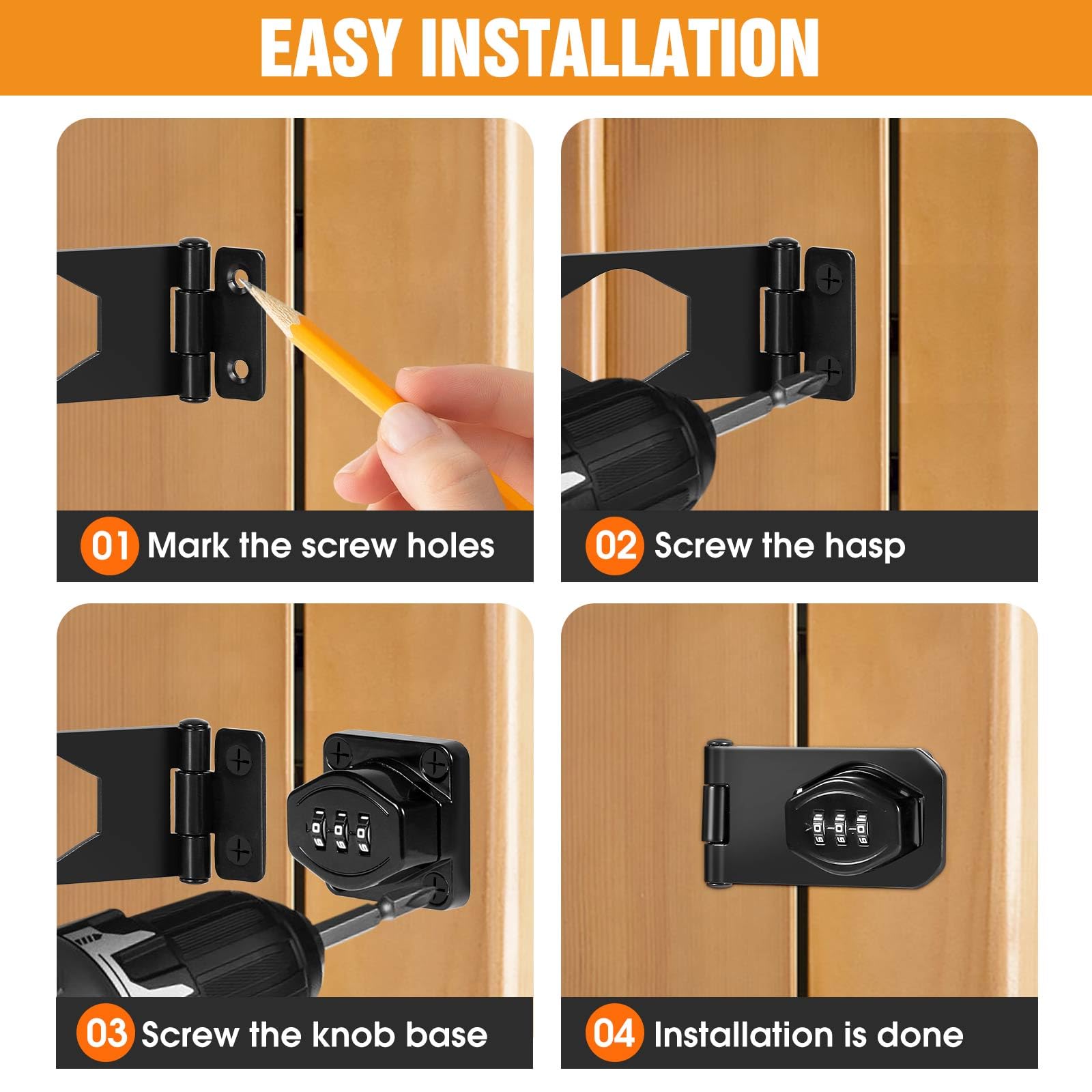 EASY INSTALLATION

01 Mark the screw holes

02 Screw the hasp

03 Screw the knob base

04 Installation is done