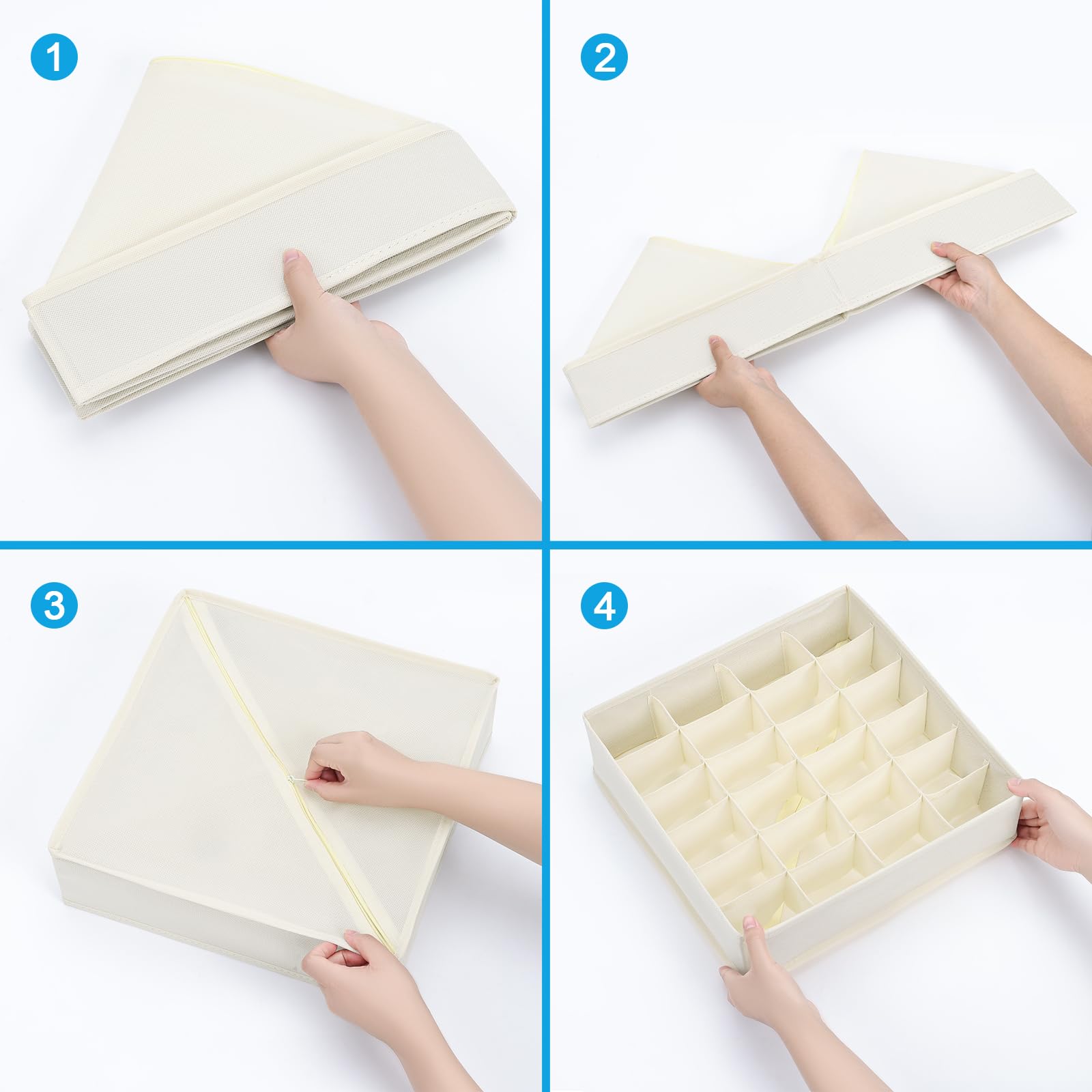 1

2

3

4