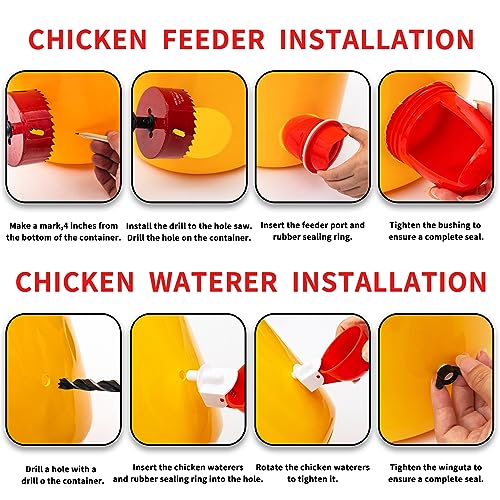 CHICKEN FEEDER INSTALLATION

Make a mark,4 inches from the bottom of the container.

Install the drill to the hole saw. Drill the hole on the container.

Insert the feeder port and rubber sealing ring.

Tighten the bushing to ensure a complete seal.

CHICKEN WATERER INSTALLATION

Drill a hole with a drill o the container.

Insert the chicken waterers and rubber sealing ring into the hole.

Rotate the chicken waterers to tighten it.

Tighten the winguta to ensure a complete seal.