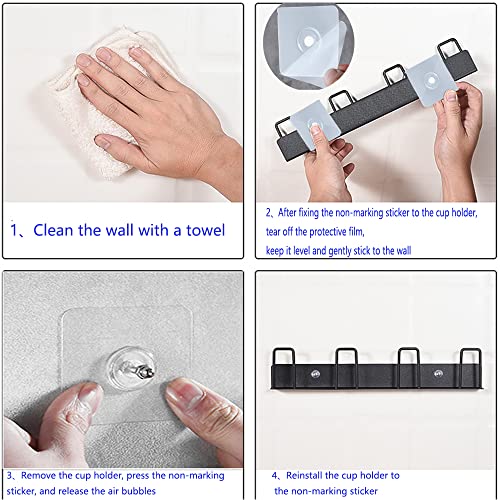 1、Clean the wall with a towel

2、After fixing the non-marking sticker to the cup holder, tear off the protective film, keep it level and gently stick to the wall

3、Remove the cup holder, press the non-marking sticker, and release the air bubbles

4、Reinstall the cup holder to the non-marking sticker