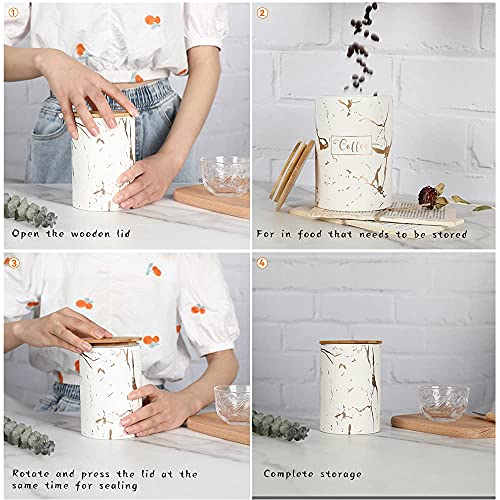 ①

Open the wooden lid

②

Coffee

For in food that needs to be stored

③

Rotate and press the lid at the same time for sealing

④

Complete storage