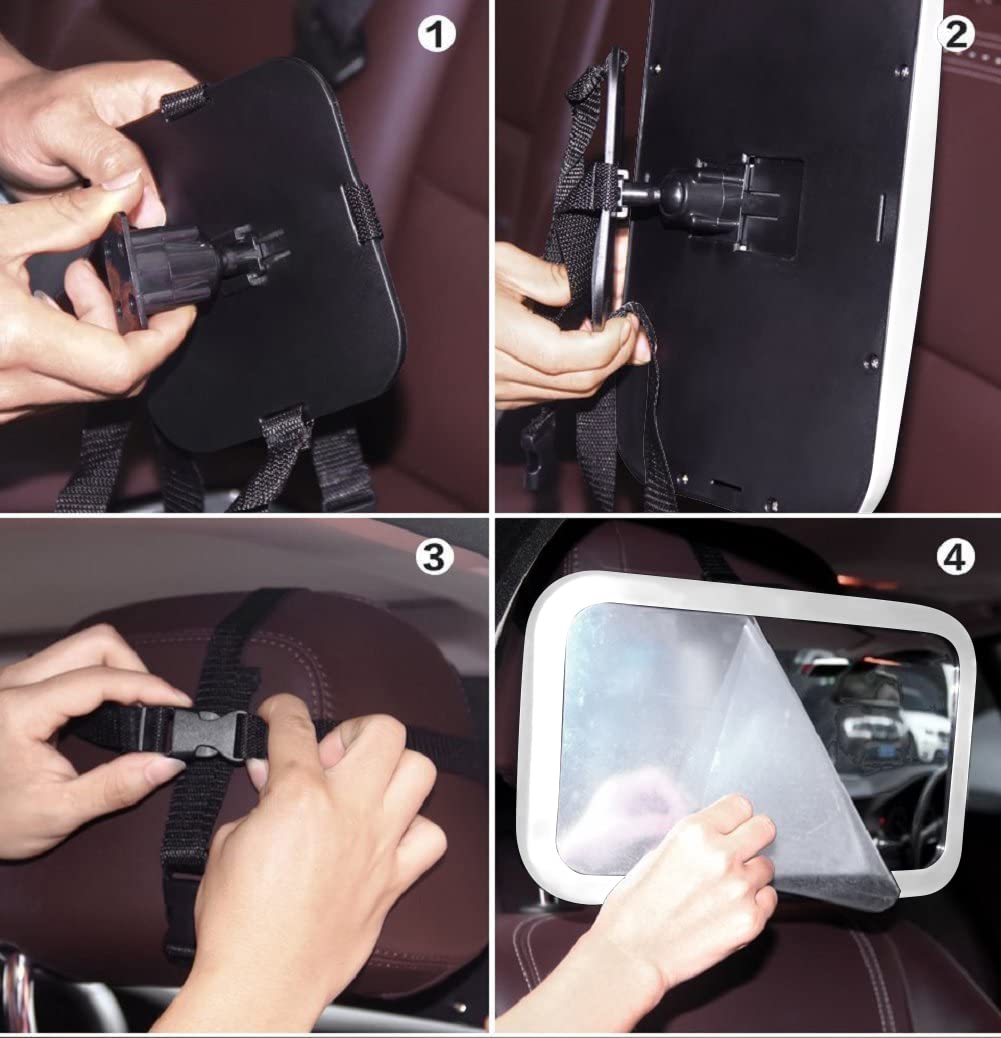 1

2

3

4