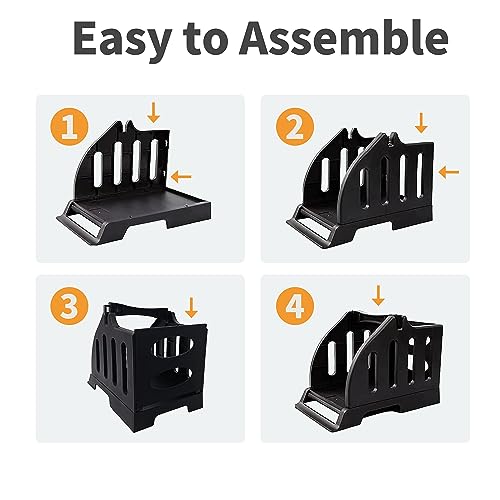 Easy to Assemble

1

2

3

4