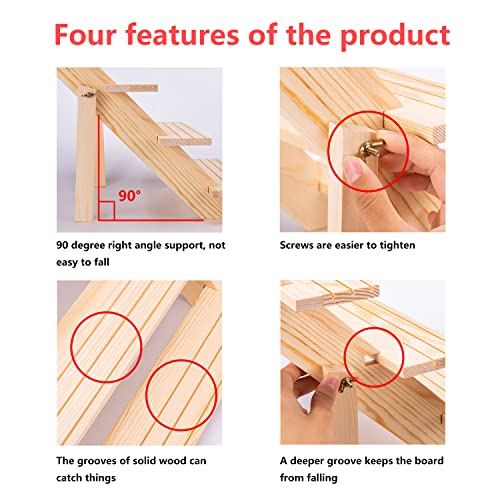 Four features of the product

90°

90 degree right angle support, not easy to fall

Screws are easier to tighten

The grooves of solid wood can catch things

A deeper groove keeps the board from falling