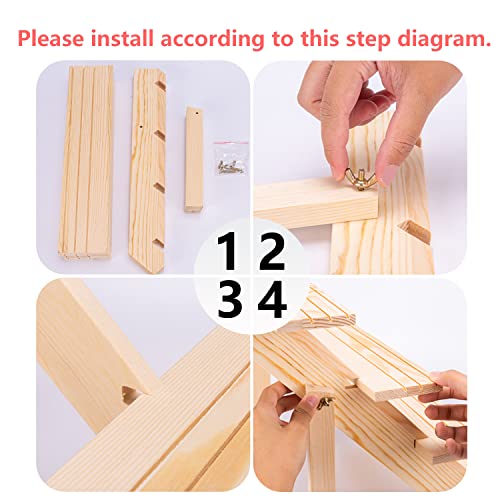 Please install according to this step diagram.

1 2
3 4