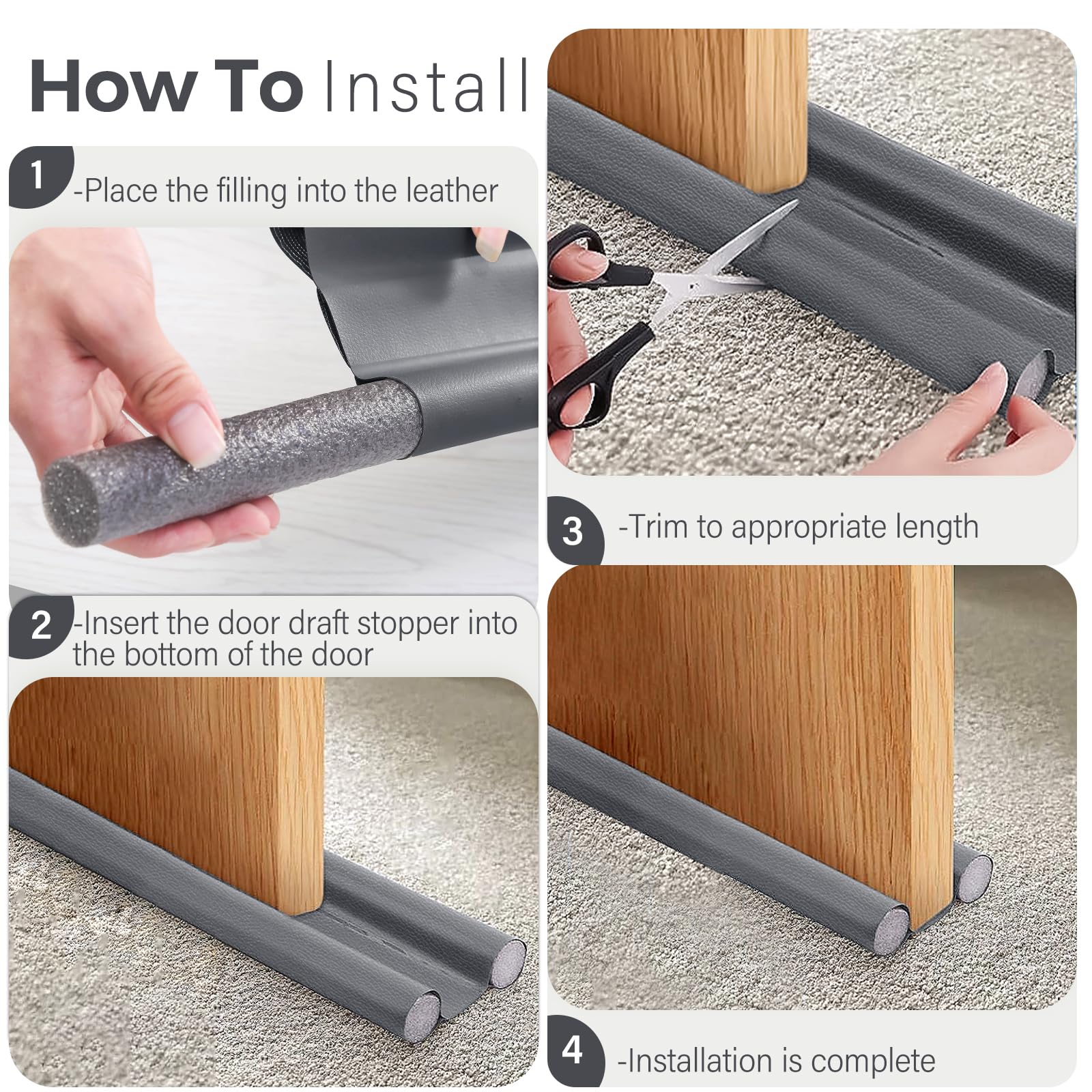 How To Install

1 -Place the filling into the leather

2 -Insert the door draft stopper into the bottom of the door

3 -Trim to appropriate length

4 -Installation is complete