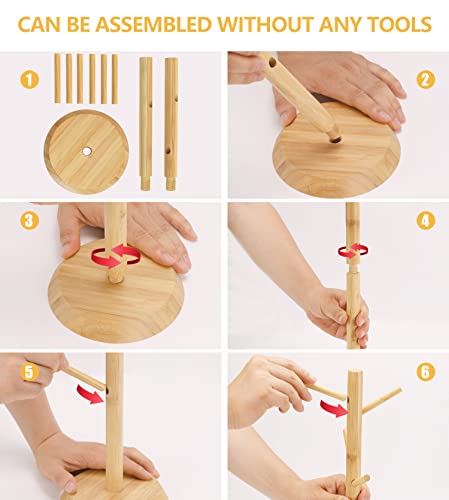 CAN BE ASSEMBLED WITHOUT ANY TOOLS

1

2

3

4

5

6