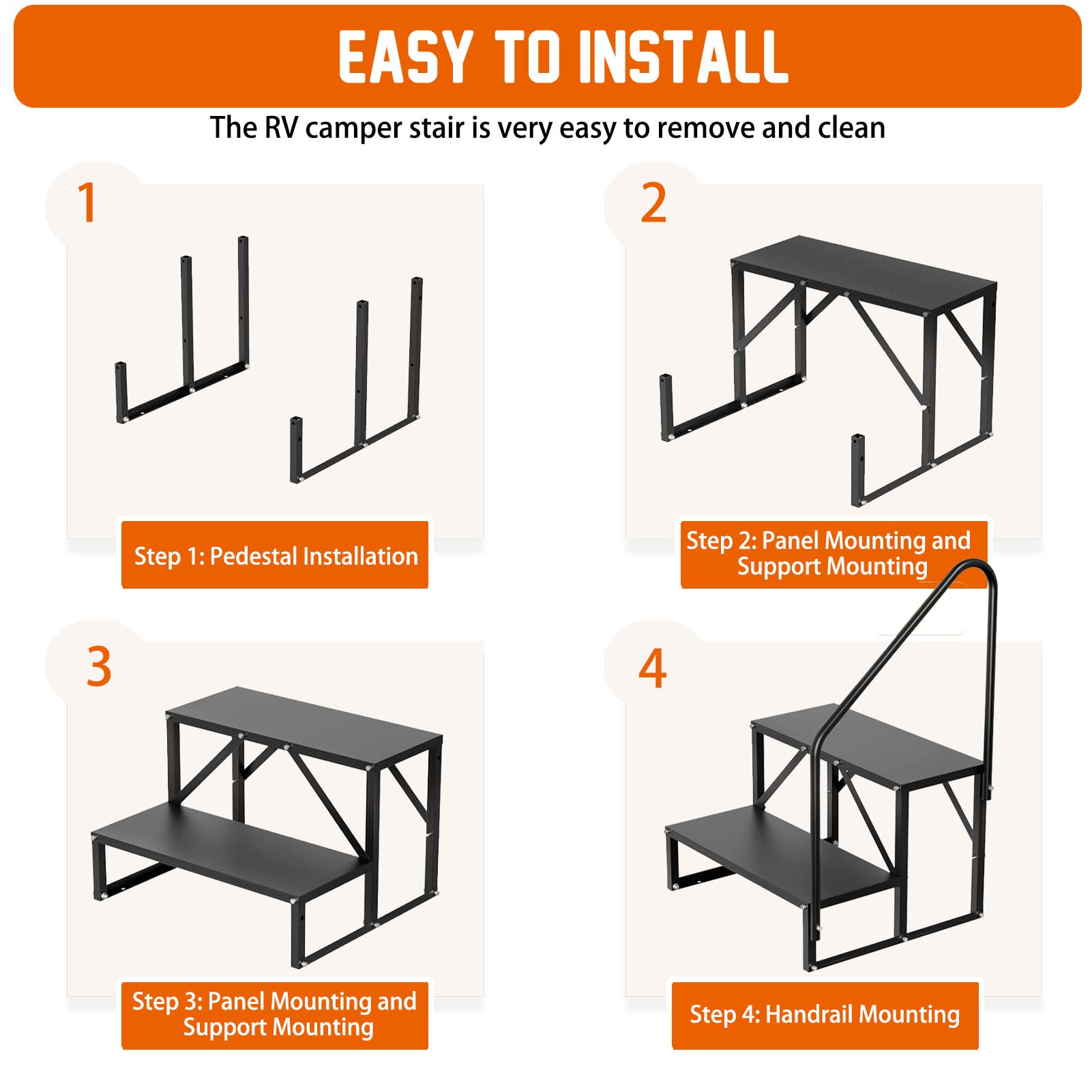 EASY TO INSTALL

The RV camper stair is very easy to remove and clean

1

Step 1: Pedestal Installation

2

Step 2: Panel Mounting and Support Mounting

3

Step 3: Panel Mounting and Support Mounting

4

Step 4: Handrail Mounting