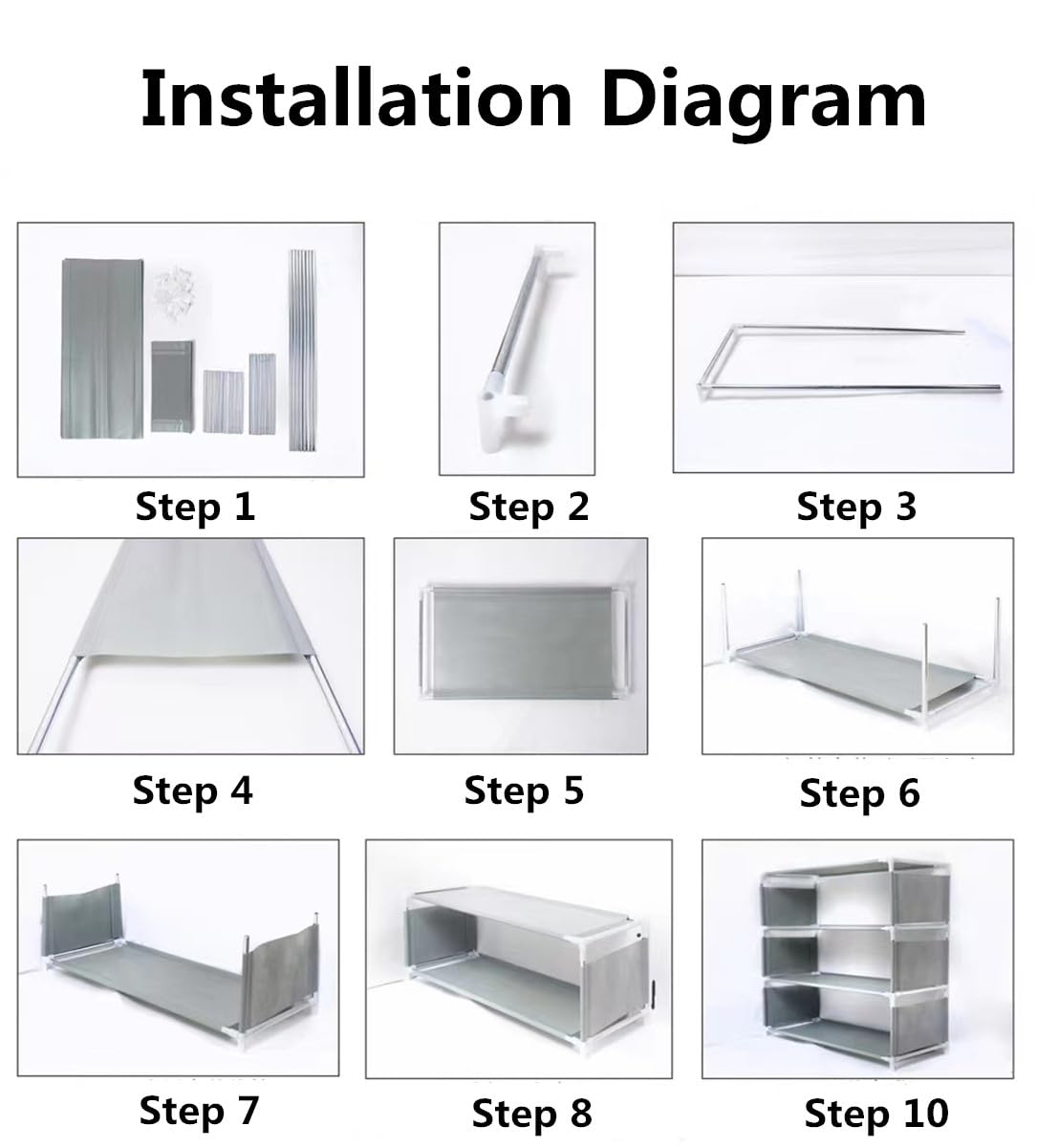 Installation Diagram

Step 1

Step 2

Step 3

Step 4

Step 5

Step 6

Step 7

Step 8

Step 10