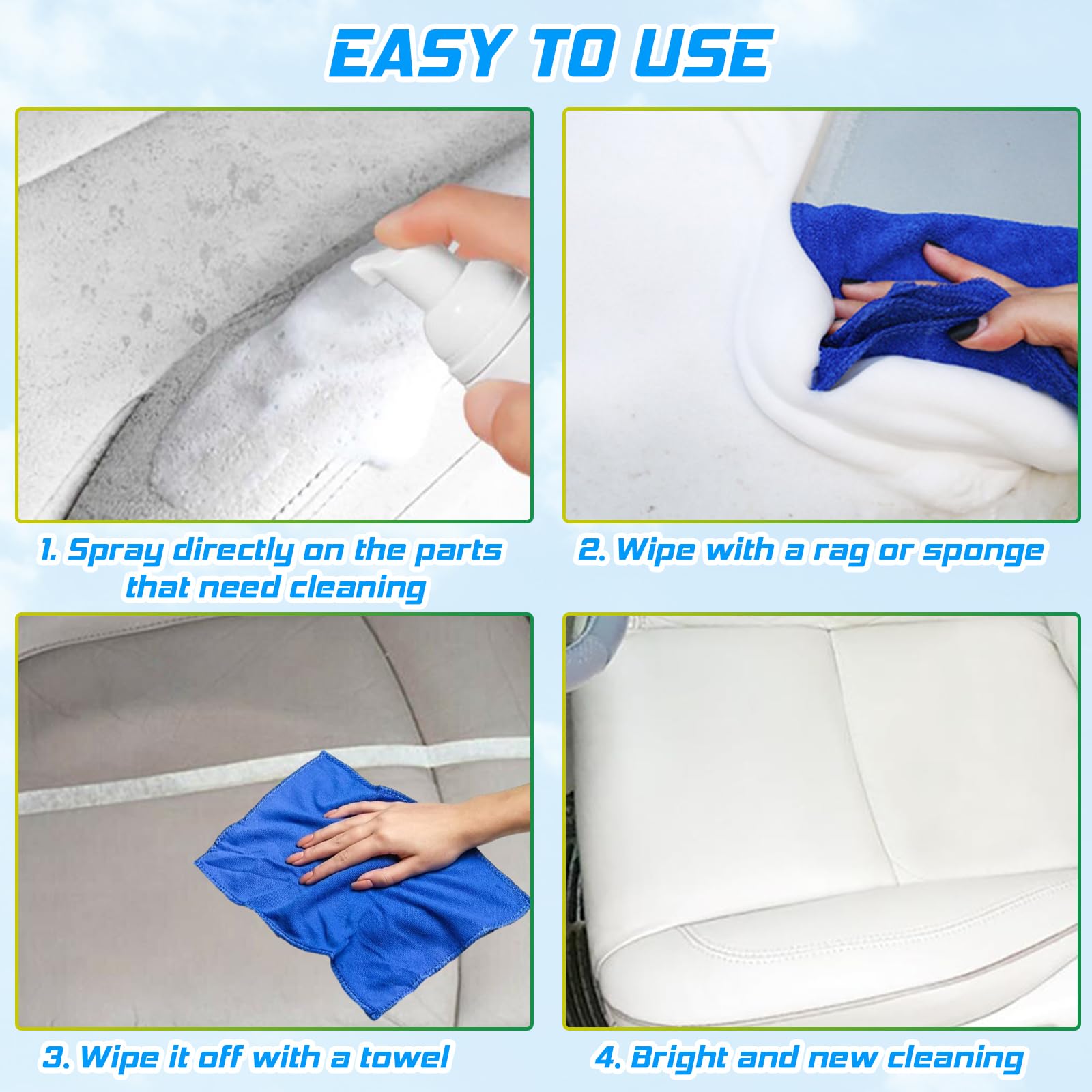 EASY TO USE

1. Spray directly on the parts that need cleaning

2. Wipe with a rag or sponge

3. Wipe it off with a towel

4. Bright and new cleaning