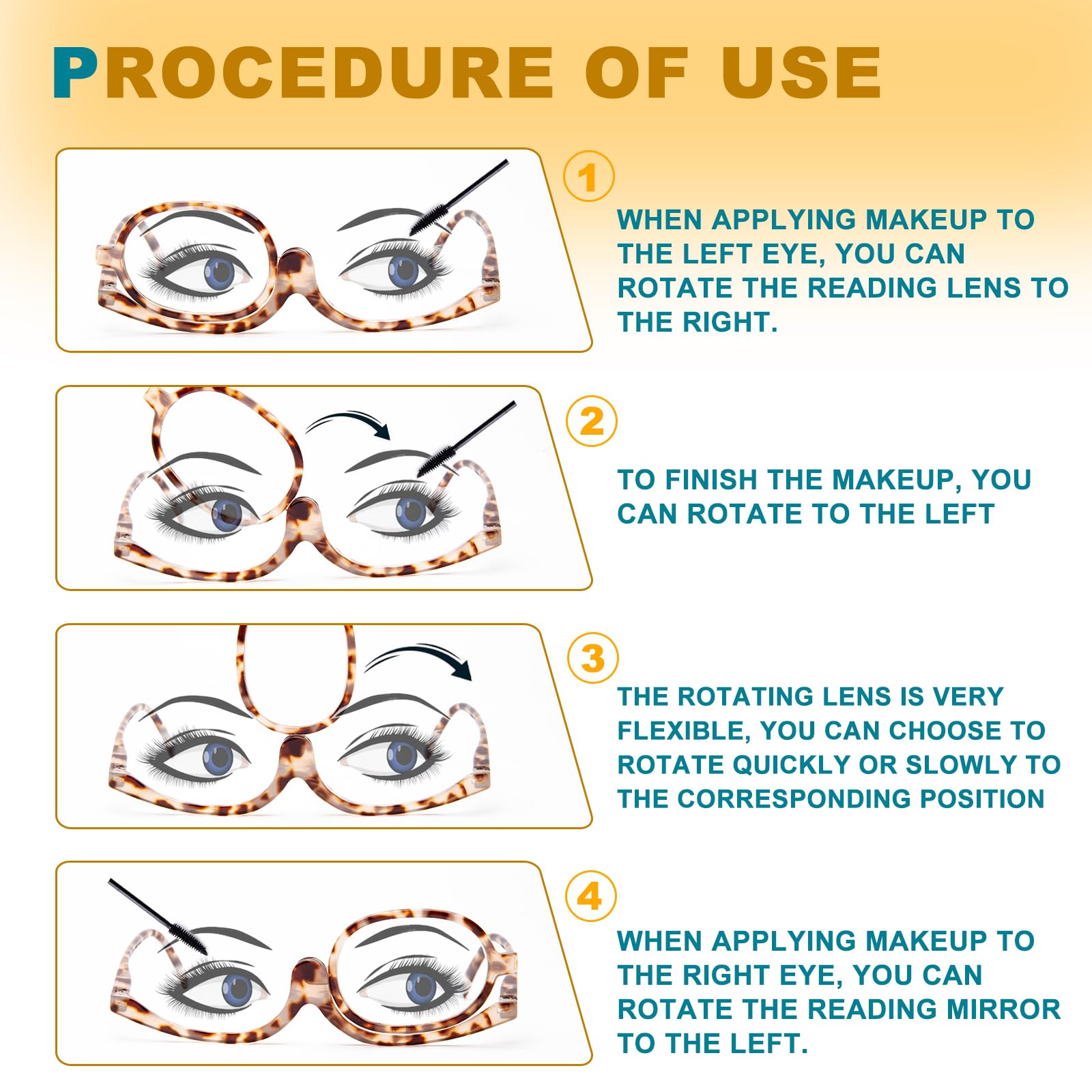 PROCEDURE OF USE

1

WHEN APPLYING MAKEUP TO THE LEFT EYE, YOU CAN ROTATE THE READING LENS TO THE RIGHT.

2

TO FINISH THE MAKEUP, YOU CAN ROTATE TO THE LEFT

3

THE ROTATING LENS IS VERY FLEXIBLE, YOU CAN CHOOSE TO ROTATE QUICKLY OR SLOWLY TO THE CORRESPONDING POSITION

4

WHEN APPLYING MAKEUP TO THE RIGHT EYE, YOU CAN ROTATE THE READING MIRROR TO THE LEFT.