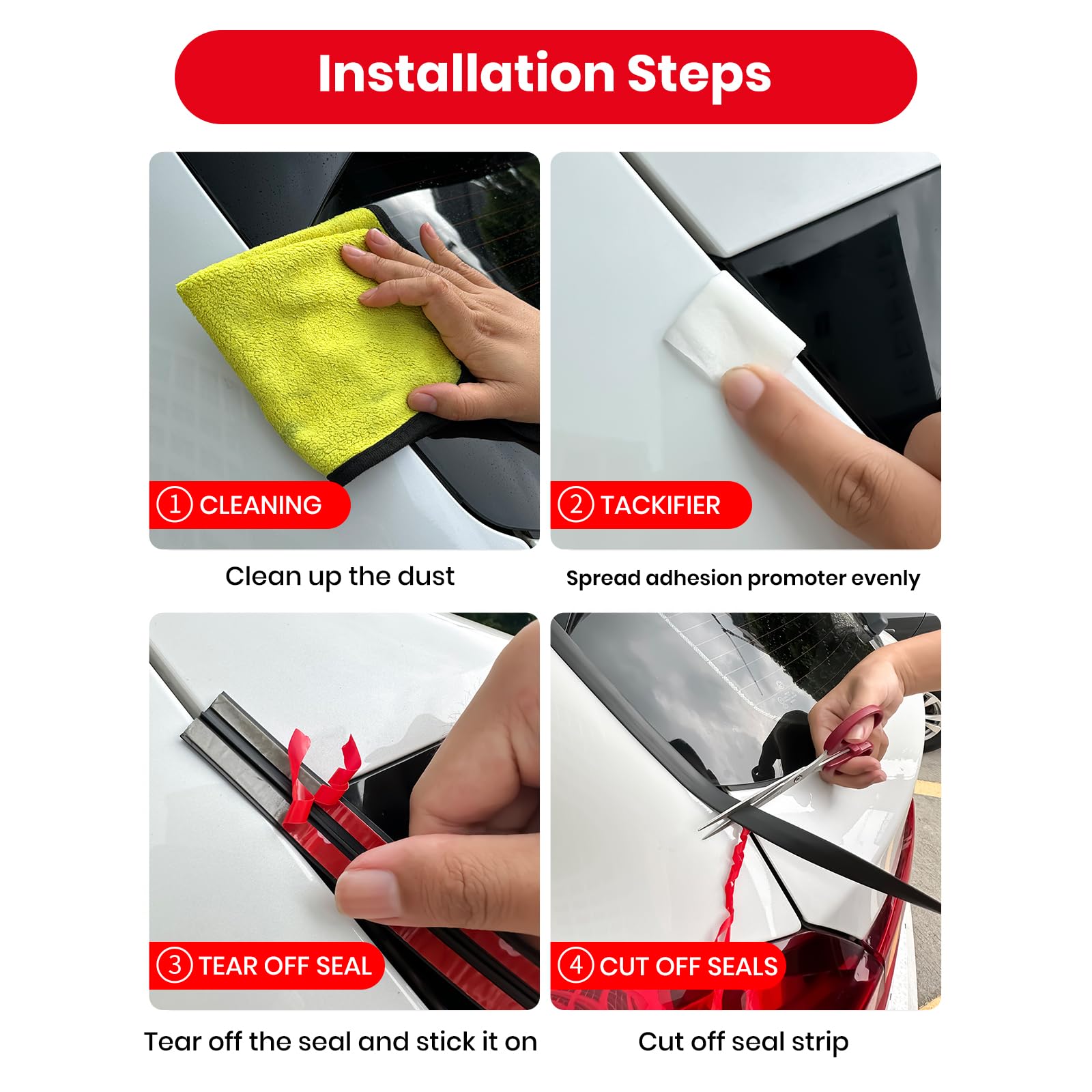 Installation Steps

1 CLEANING

Clean up the dust

2 TACKIFIER

Spread adhesion promoter evenly

3 TEAR OFF SEAL

Tear off the seal and stick it on

4 CUT OFF SEALS

Cut off seal strip