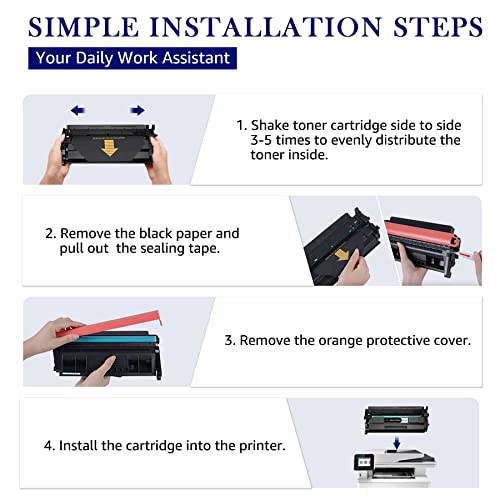 SIMPLE INSTALLATION STEPS

Your Daily Work Assistant

1. Shake toner cartridge side to side 3-5 times to evenly distribute the toner inside.

2. Remove the black paper and pull out the sealing tape.

3. Remove the orange protective cover.

4. Install the cartridge into the printer.