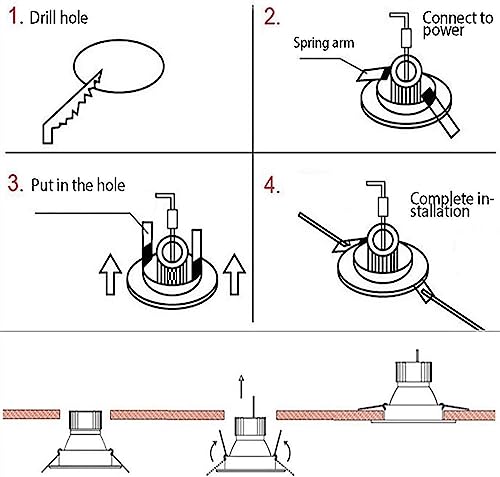 1. Drill hole

2. Connect to power

Spring arm

3. Put in the hole

4. Complete installation