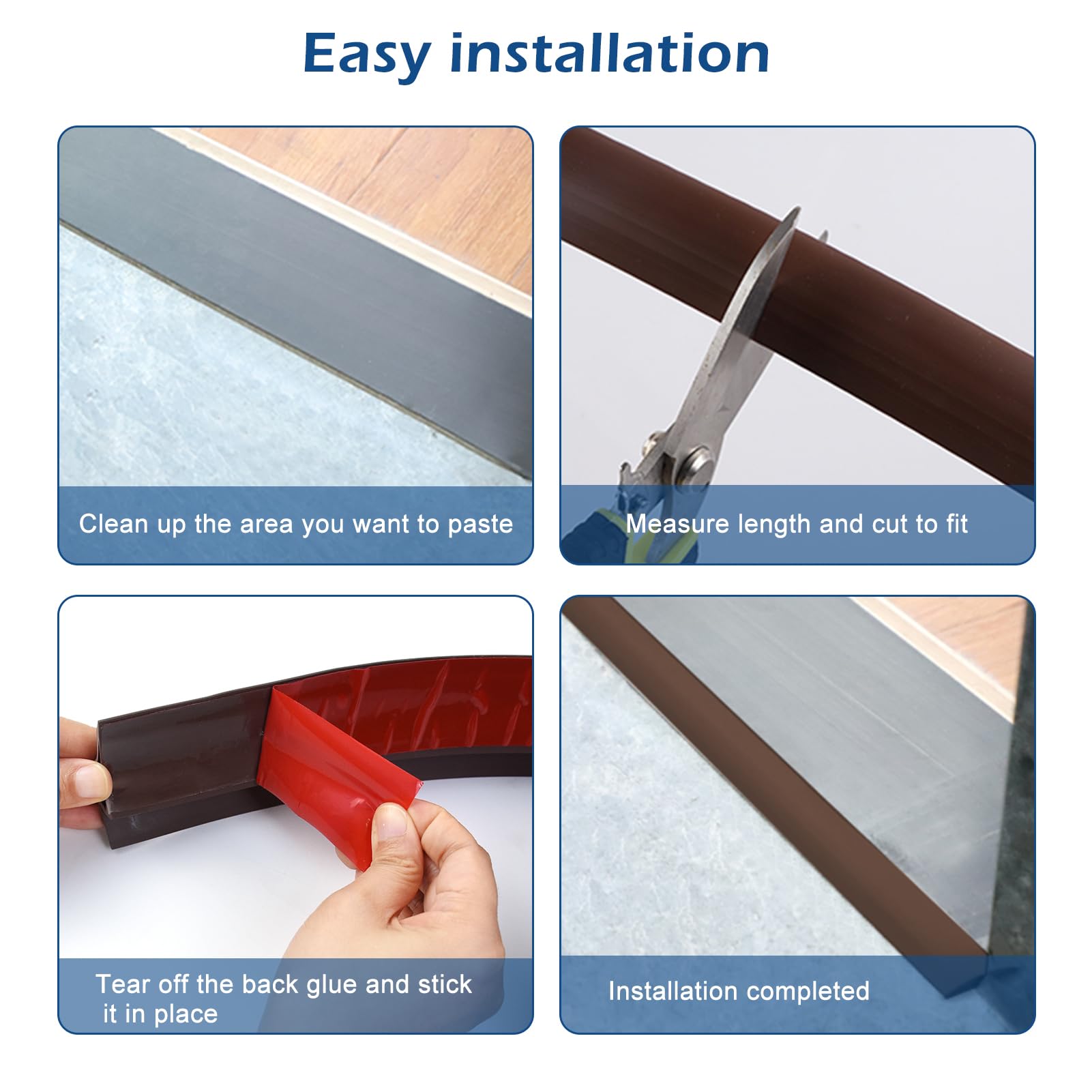 Easy installation

Clean up the area you want to paste

Measure length and cut to fit

Tear off the back glue and stick it in place

Installation completed